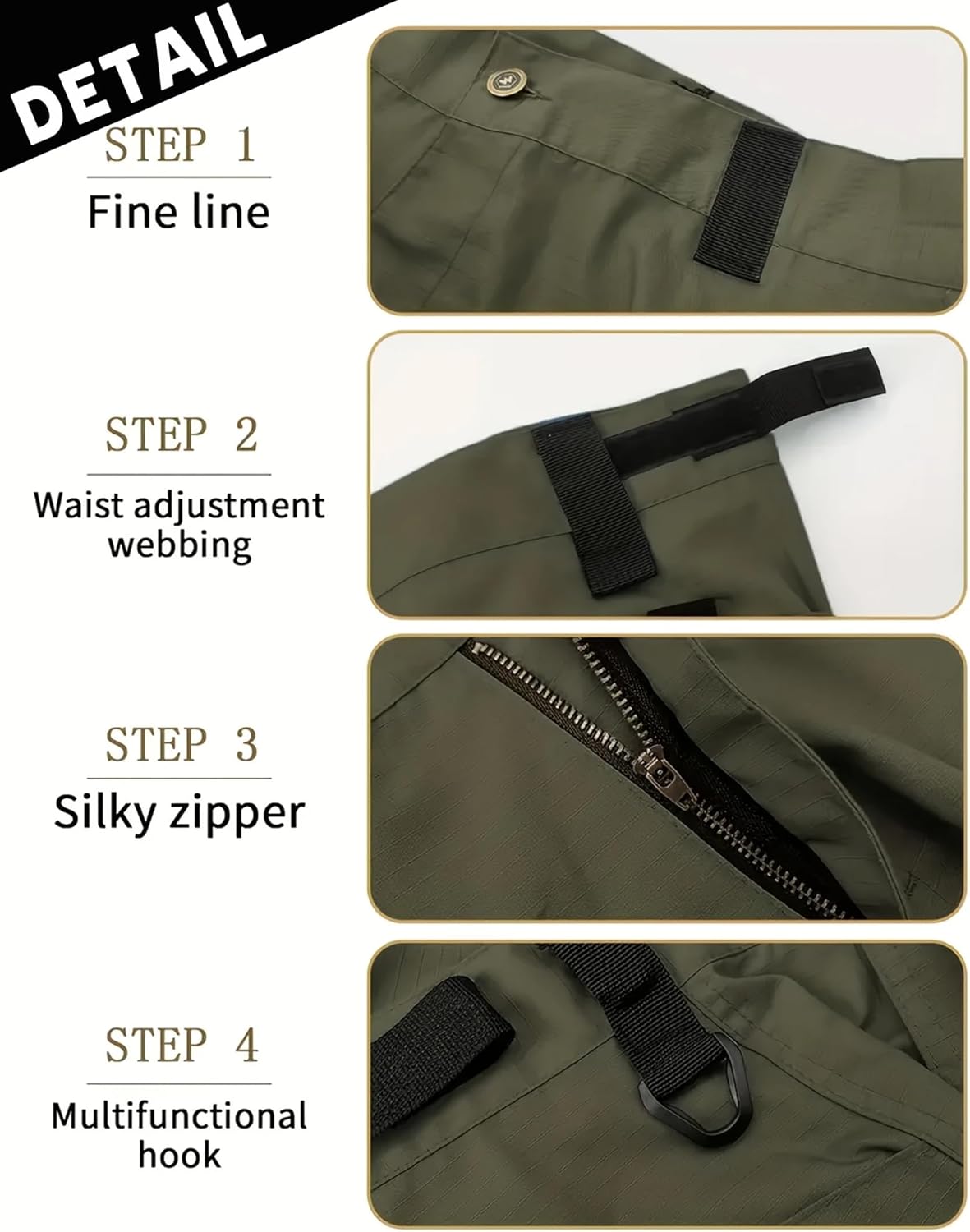 DETAIL

STEP 1

Fine line

STEP 2

Waist adjustment webbing

STEP 3

Silky zipper

STEP 4

Multifunctional hook