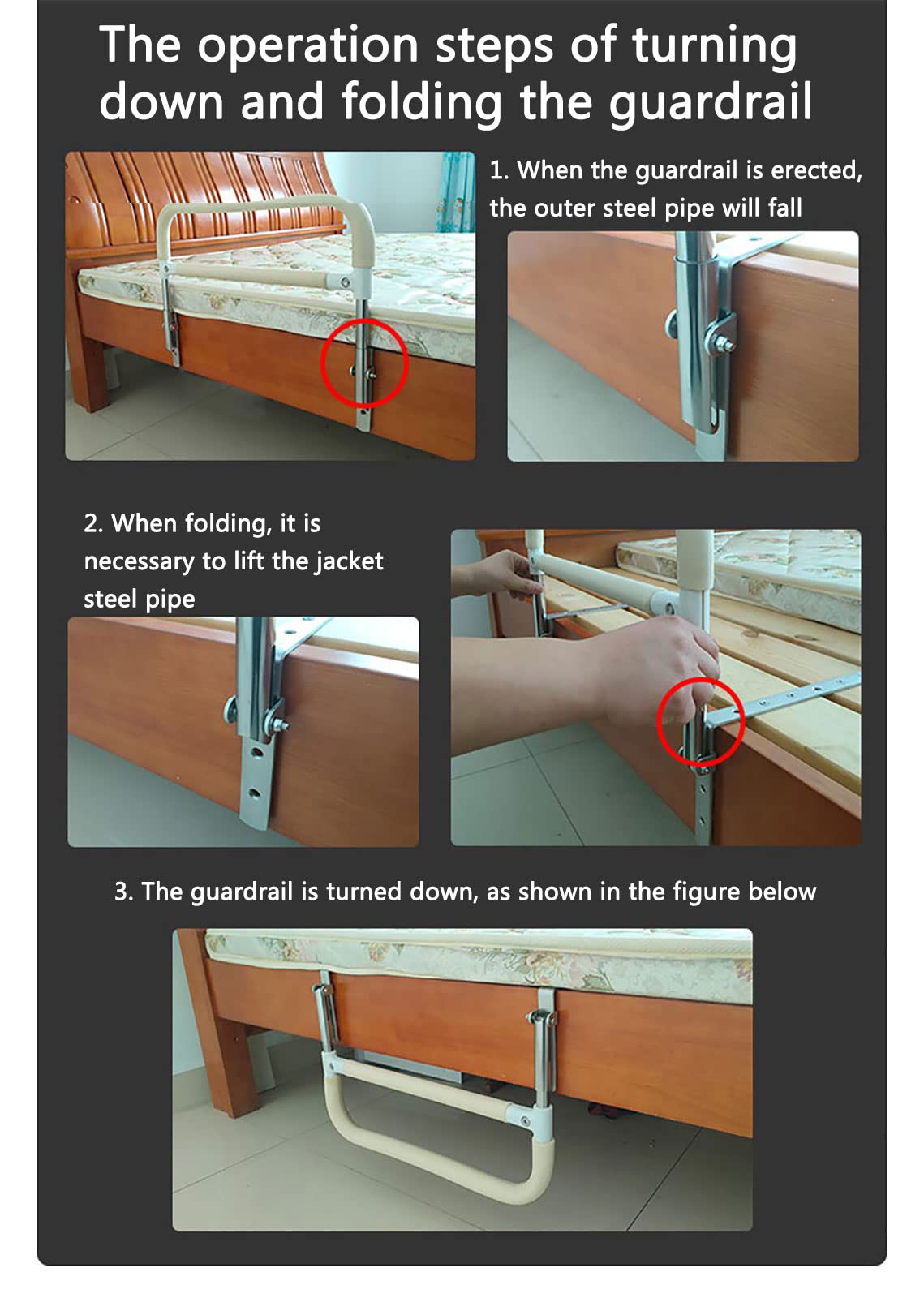 The operation steps of turning down and folding the guardrail

1. When the guardrail is erected, the outer steel pipe will fall

2. When folding, it is necessary to lift the jacket steel pipe

3. The guardrail is turned down, as shown in the figure below