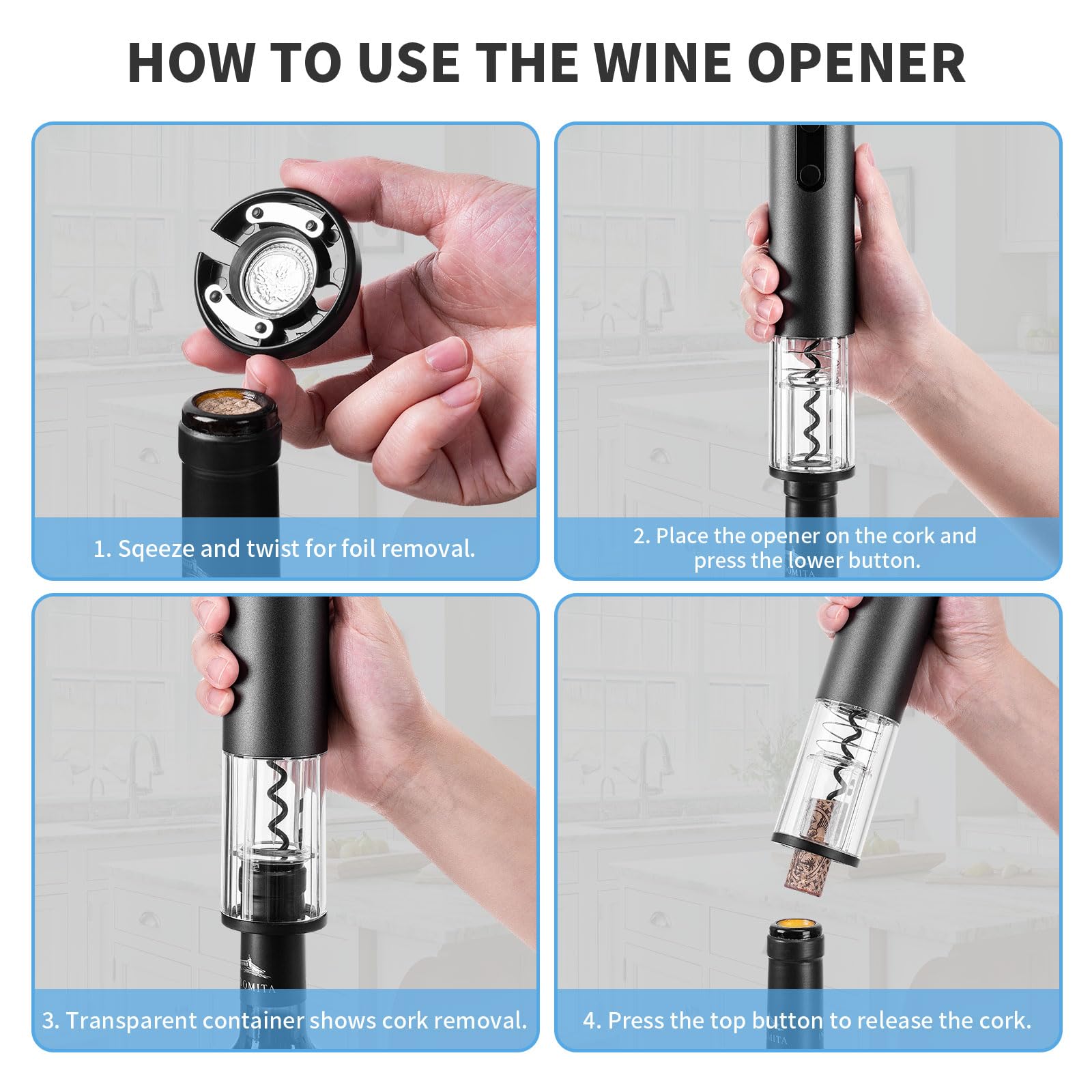 HOW TO USE THE WINE OPENER

1. Sqeeze and twist for foil removal.

2. Place the opener on the cork and press the lower button.

3. Transparent container shows cork removal.

4. Press the top button to release the cork.