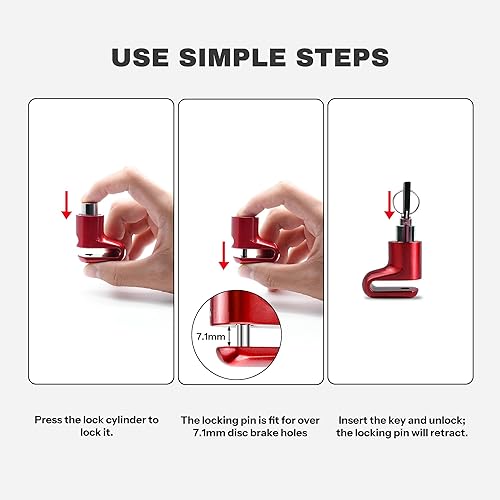 USE SIMPLE STEPS

7.1mm

Press the lock cylinder to lock it.

The locking pin is fit for over 7.1mm disc brake holes

Insert the key and unlock; the locking pin will retract.