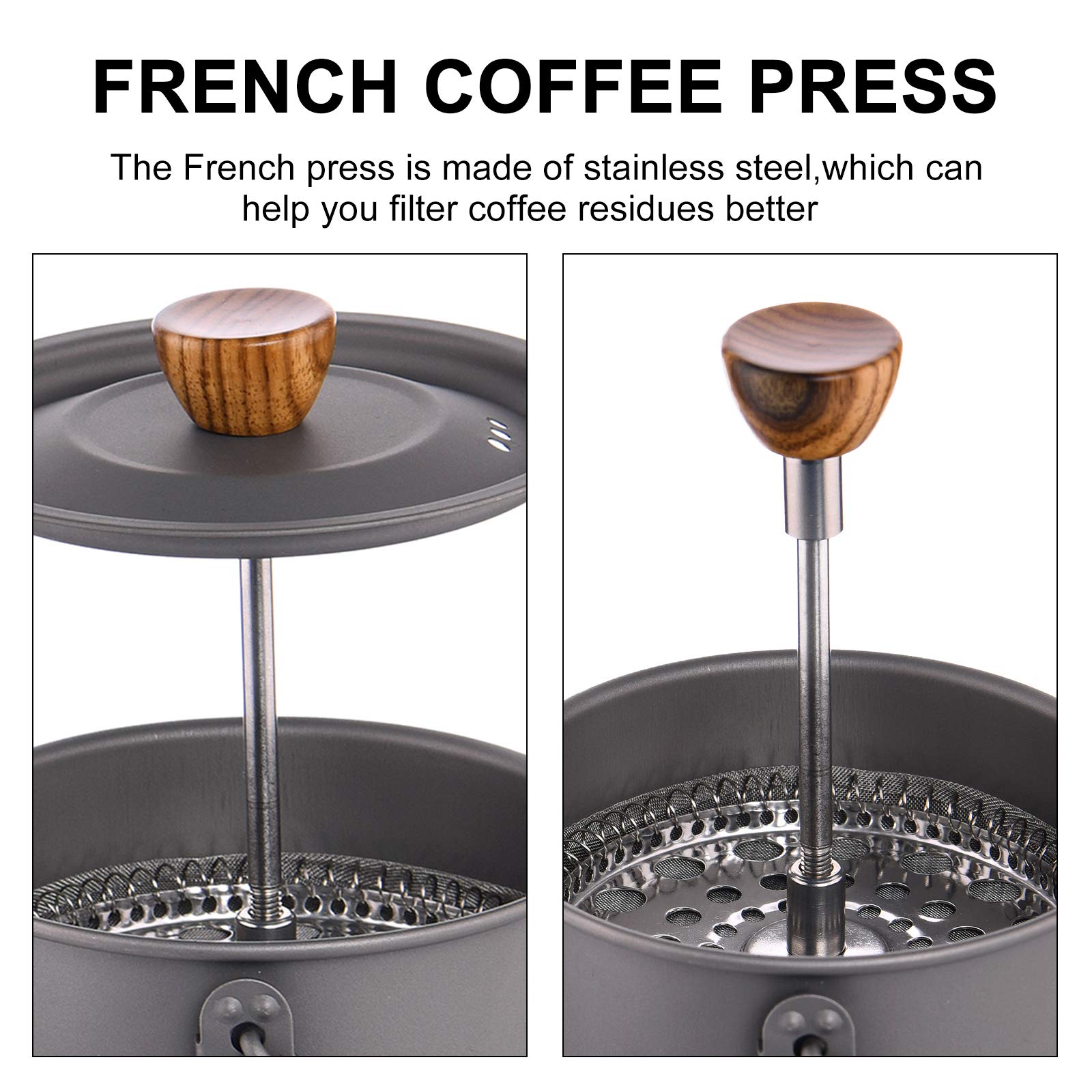 FRENCH COFFEE PRESS

The French press is made of stainless steel,which can help you filter coffee residues better