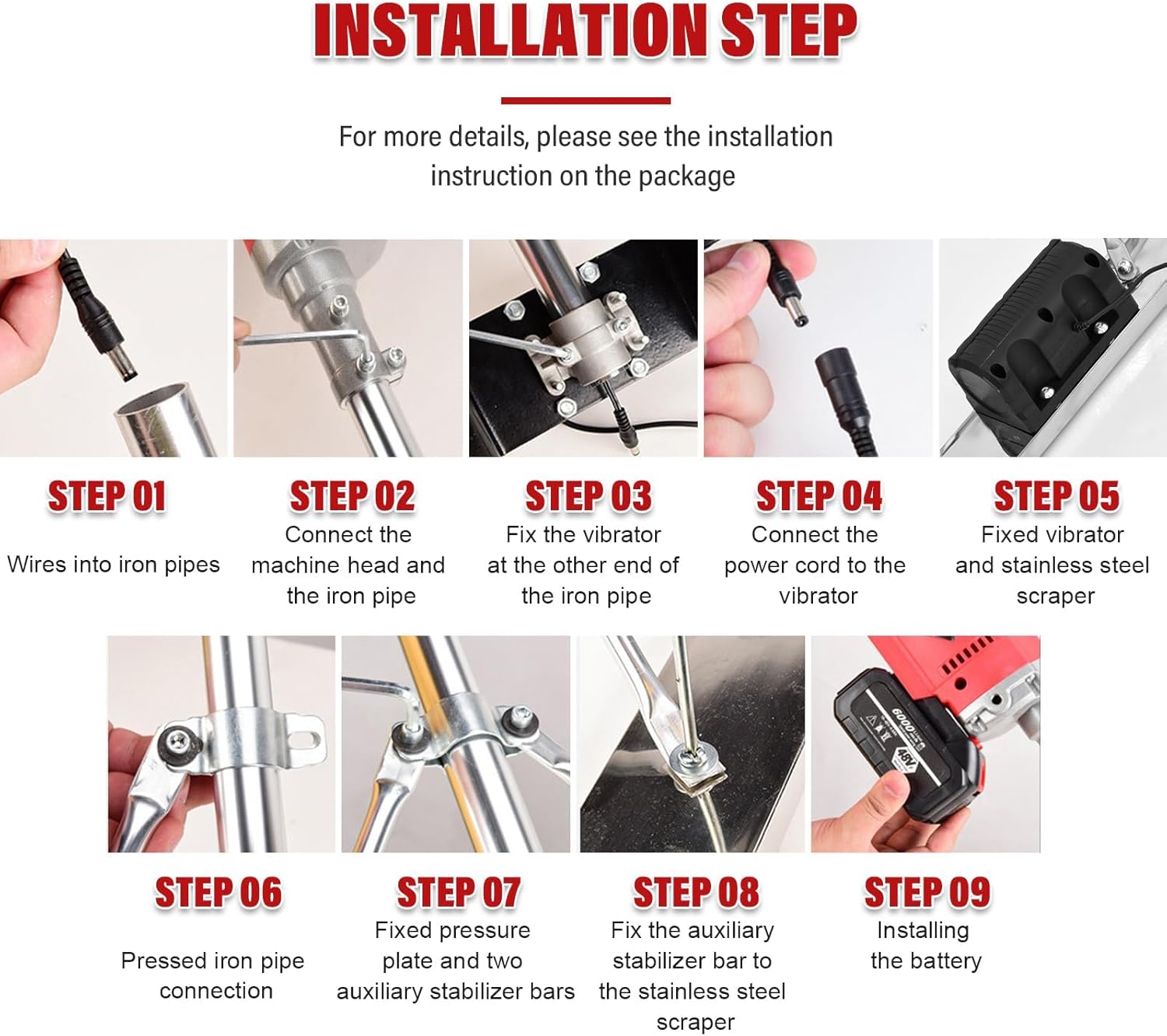 INSTALLATION STEP

For more details, please see the installation instruction on the package

STEP 01
Wires into iron pipes

STEP 02
Connect the machine head and the iron pipe

STEP 03
Fix the vibrator at the other end of the iron pipe

STEP 04
Connect the power cord to the vibrator

STEP 05
Fixed vibrator and stainless steel scraper

6000
48V

STEP 06
Pressed iron pipe connection

STEP 07
Fixed pressure plate and two auxiliary stabilizer bars

STEP 08
Fix the auxiliary stabilizer bar to the stainless steel scraper

STEP 09
Installing the battery