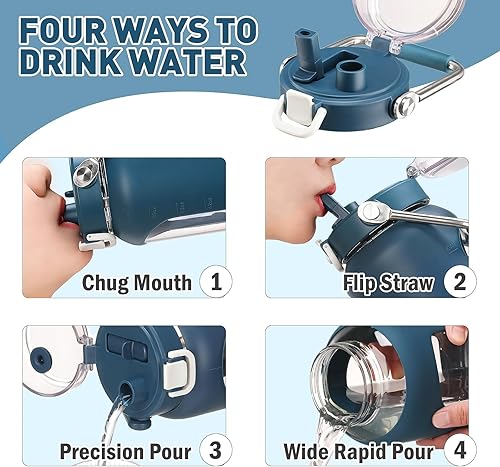 FOUR WAYS TO DRINK WATER

Chug Mouth 1

Flip Straw 2

Precision Pour 3

Wide Rapid Pour 4