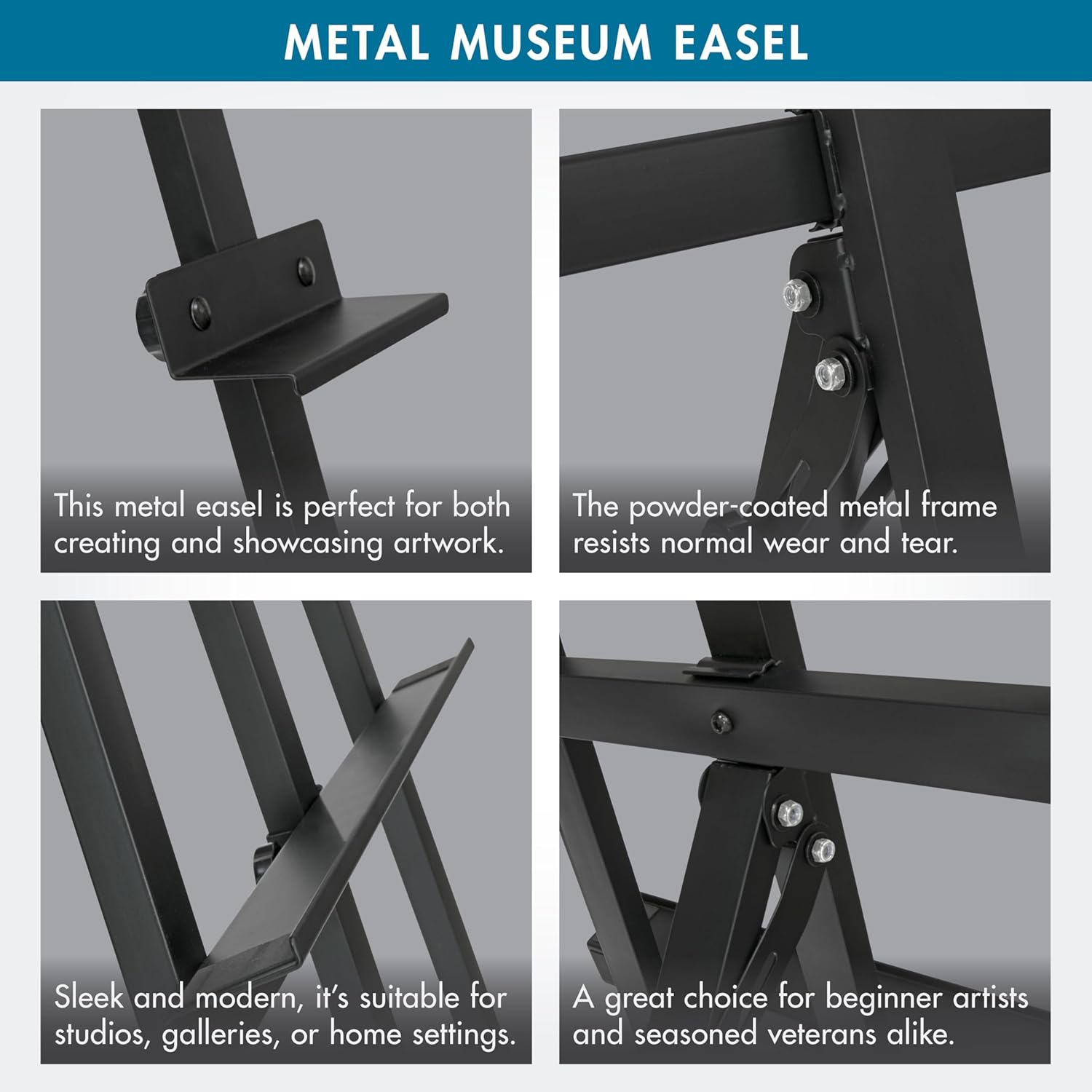 METAL MUSEUM EASEL

This metal easel is perfect for both creating and showcasing artwork.

The powder-coated metal frame resists normal wear and tear.

Sleek and modern, it's suitable for studios, galleries, or home settings.

A great choice for beginner artists and seasoned veterans alike.