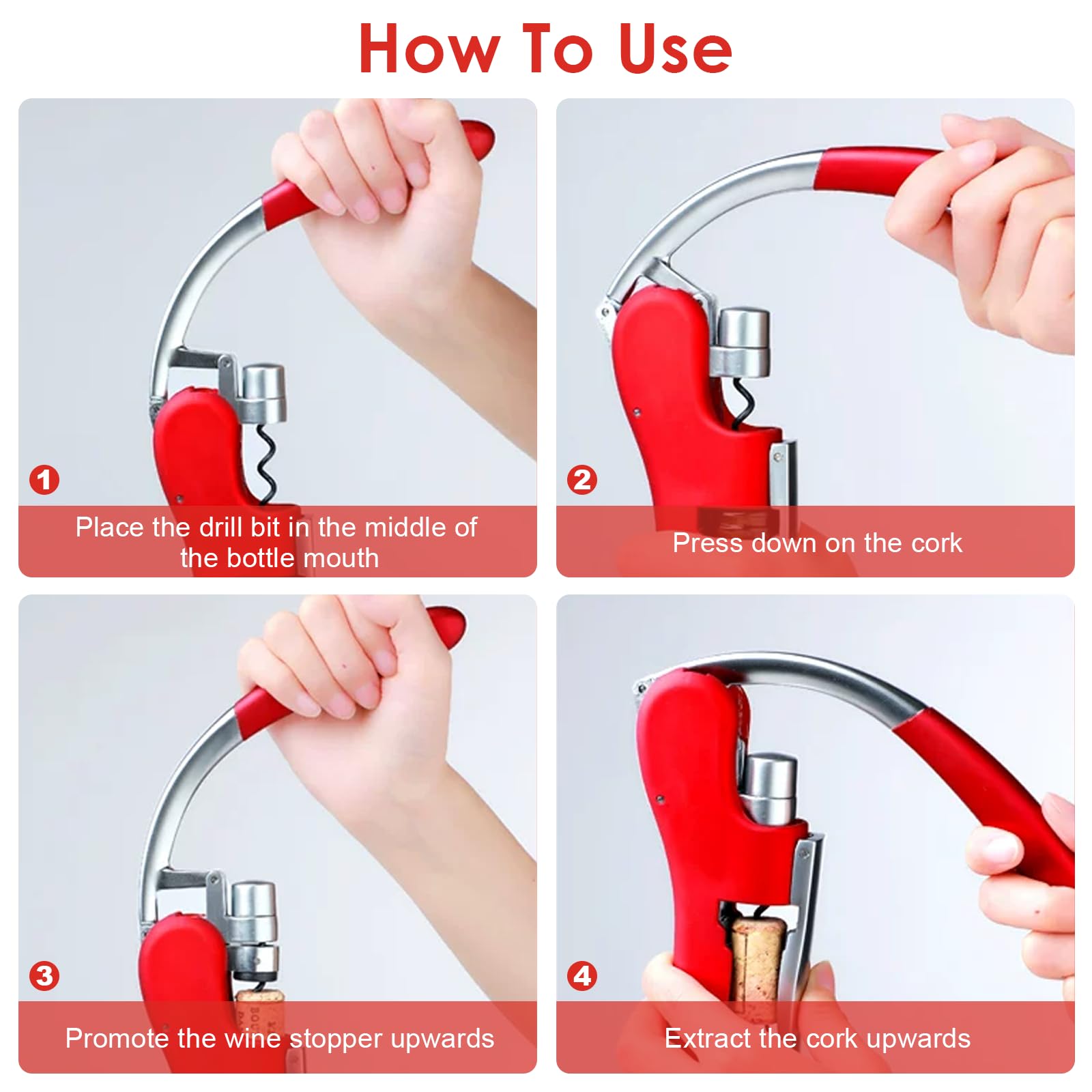 How To Use

1

Place the drill bit in the middle of the bottle mouth

2

Press down on the cork

3

Promote the wine stopper upwards

4

Extract the cork upwards