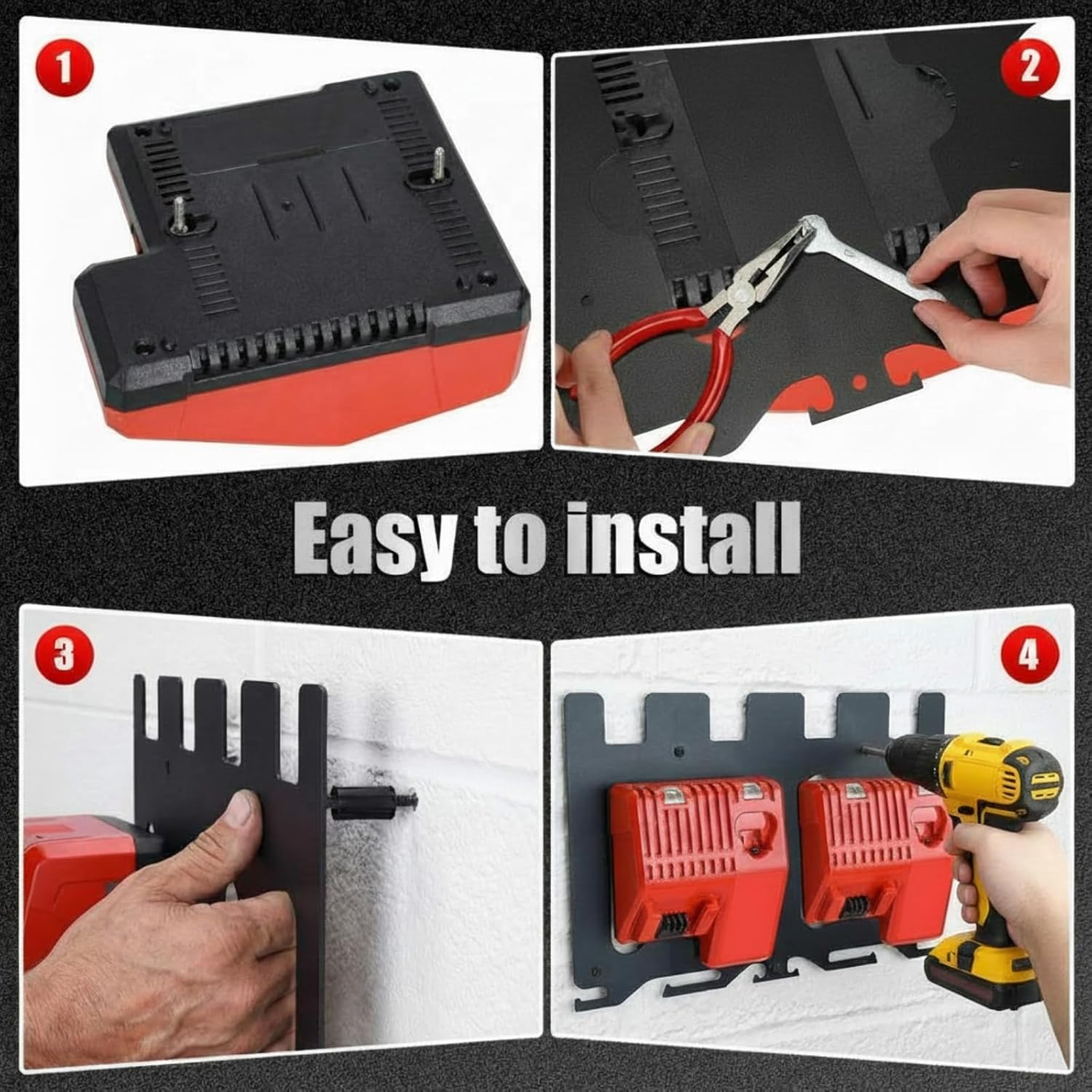 1

2

Easy to install

3

4