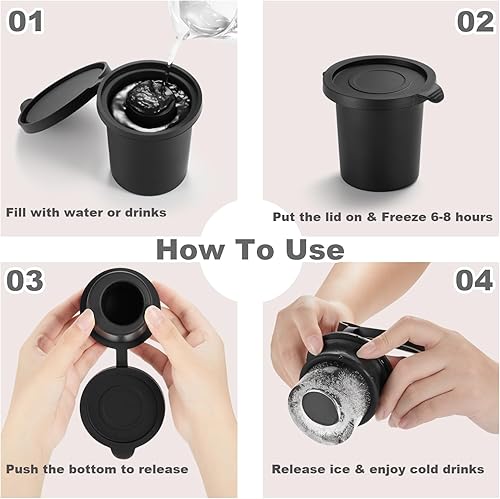 01

Fill with water or drinks

02

Put the lid on & Freeze 6-8 hours

How To Use

03

Push the bottom to release

04

Release ice & enjoy cold drinks