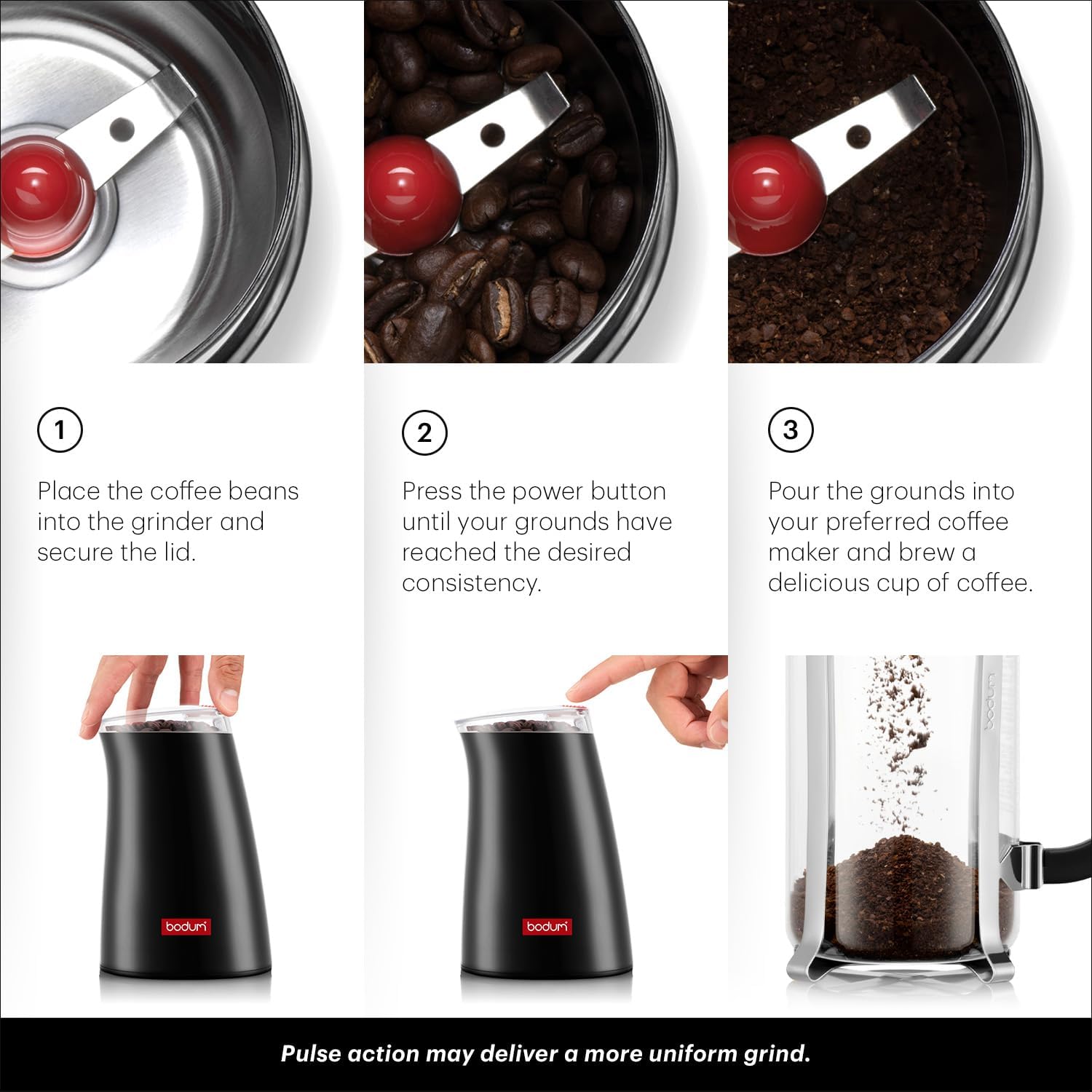 1

Place the coffee beans into the grinder and secure the lid.

bodum

2

Press the power button until your grounds have reached the desired consistency.

bodum

3

Pour the grounds into your preferred coffee maker and brew a delicious cup of coffee.

bodum

Pulse action may deliver a more uniform grind.