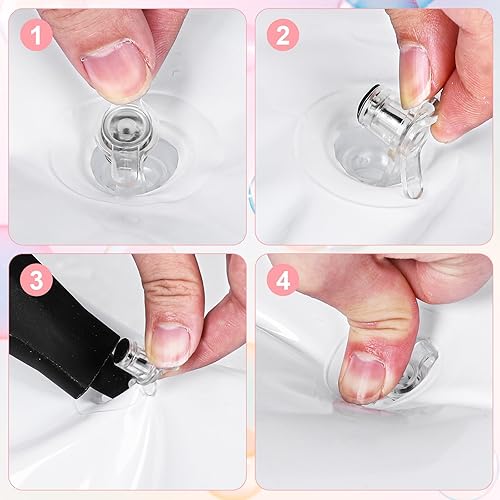 1

2

3

4