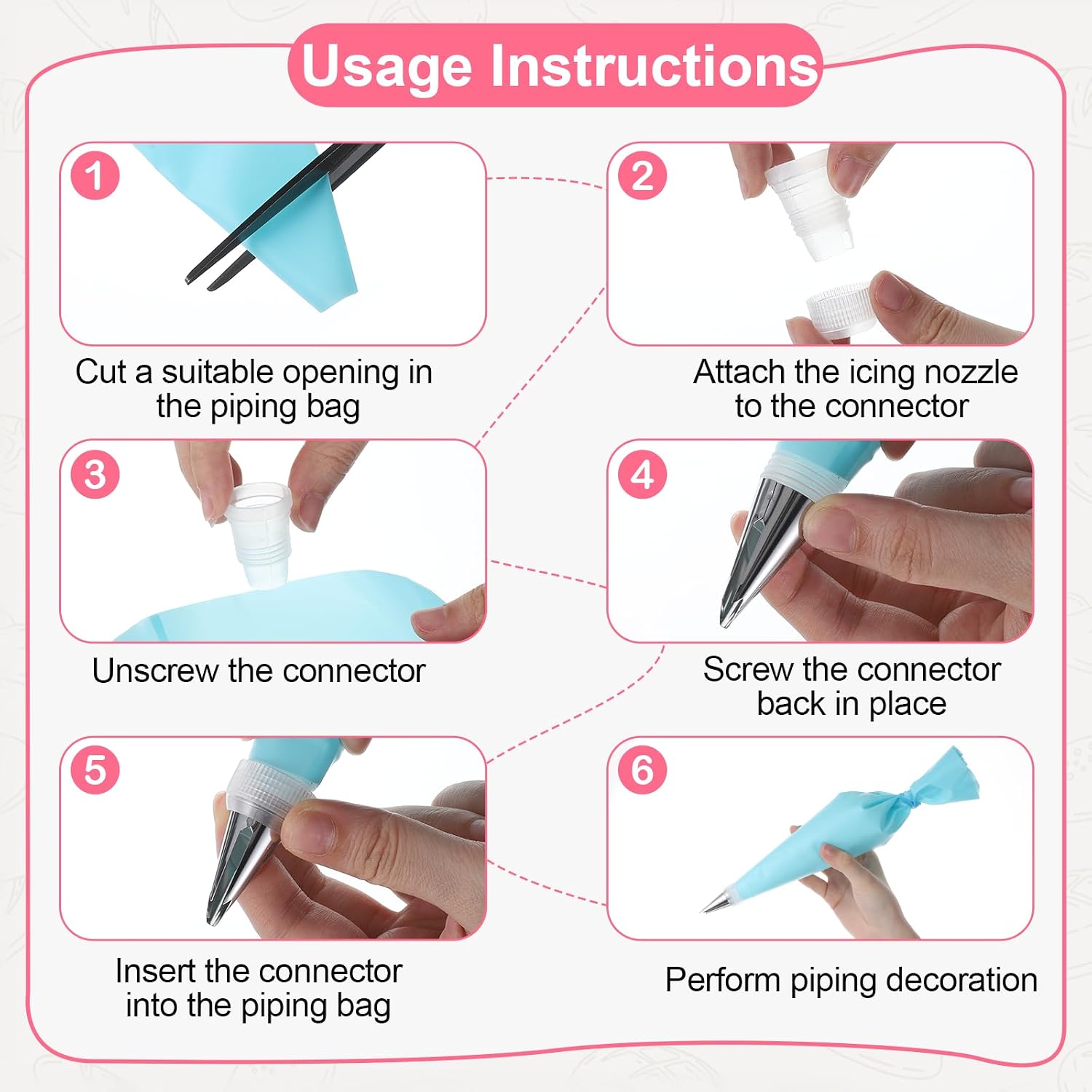 Usage Instructions

1

Cut a suitable opening in the piping bag

2

Attach the icing nozzle to the connector

3

Unscrew the connector

4

Screw the connector back in place

5

Insert the connector into the piping bag

6

Perform piping decoration