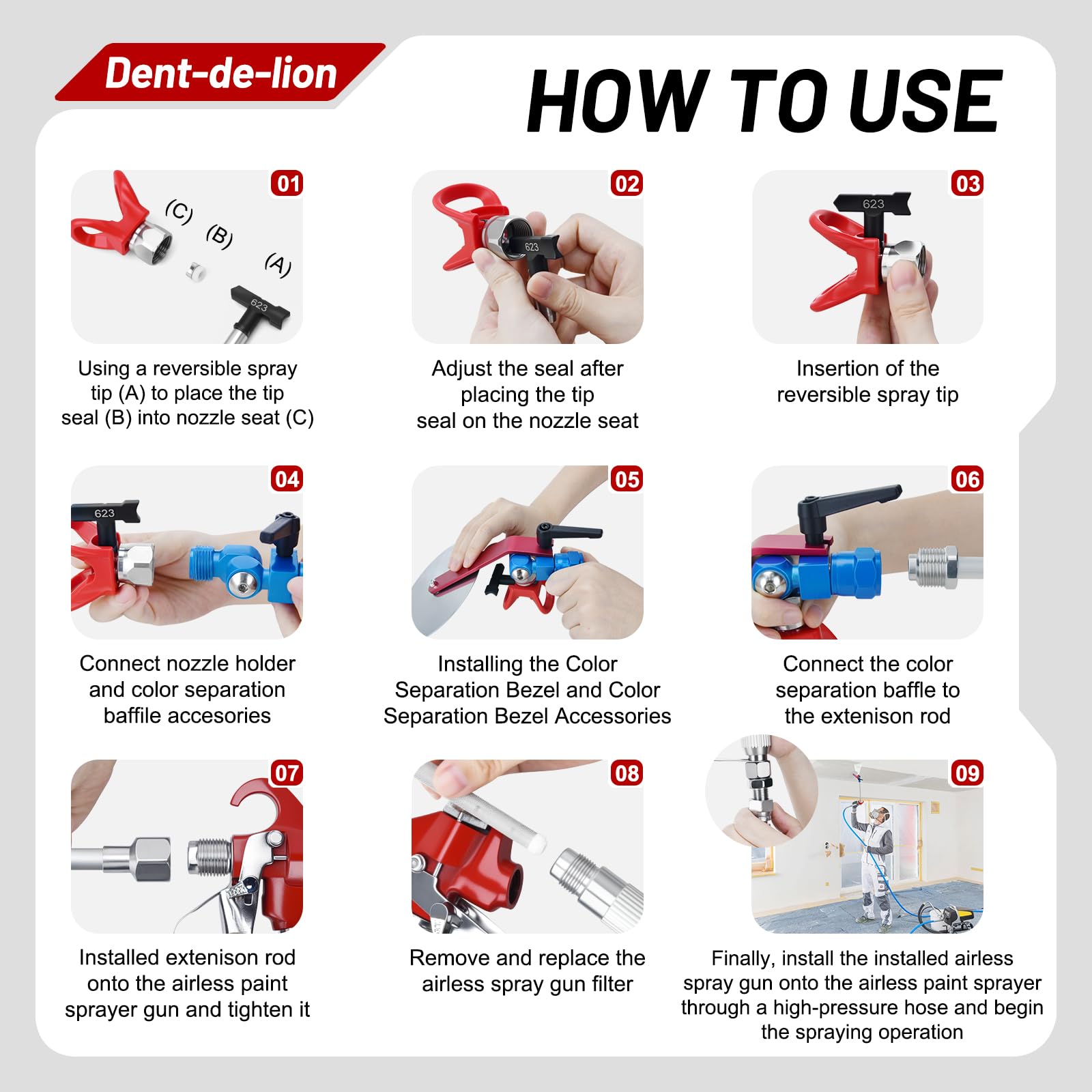 Dent-de-lion

HOW TO USE

01

(C)

(B)

(A)

623

Using a reversible spray tip (A) to place the tip seal (B) into nozzle seat (C)

02

623

Adjust the seal after placing the tip seal on the nozzle seat

03

623

Insertion of the reversible spray tip

04

623

Connect nozzle holder and color separation baffile accesories

05

Installing the Color Separation Bezel and Color Separation Bezel Accessories

06

Connect the color separation baffle to the extenison rod

07

Installed extenison rod onto the airless paint sprayer gun and tighten it

08

Remove and replace the airless spray gun filter

09

Finally, install the installed airless spray gun onto the airless paint sprayer through a high-pressure hose and begin the spraying operation