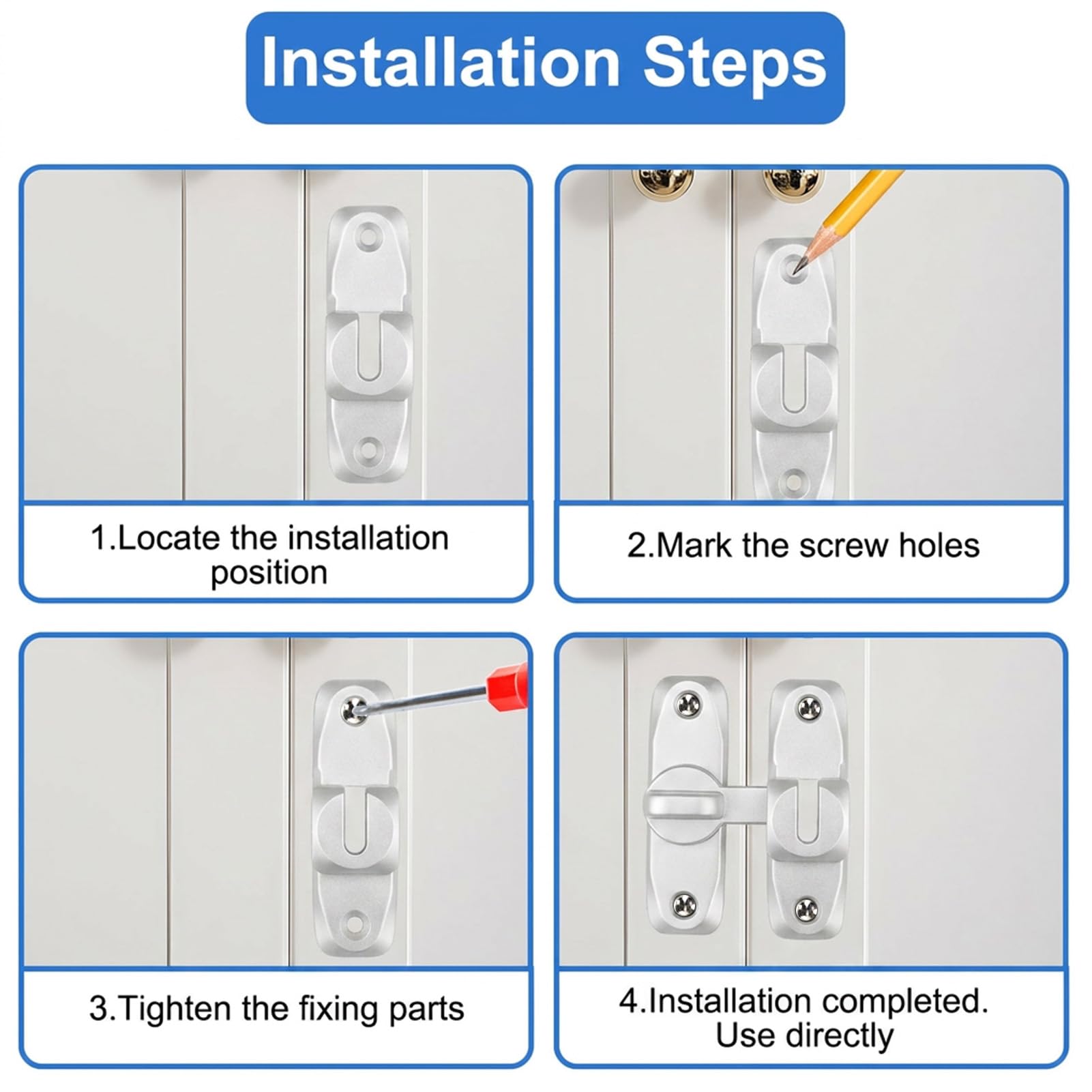 Installation Steps

1.Locate the installation position

2.Mark the screw holes

3.Tighten the fixing parts

4.Installation completed. Use directly