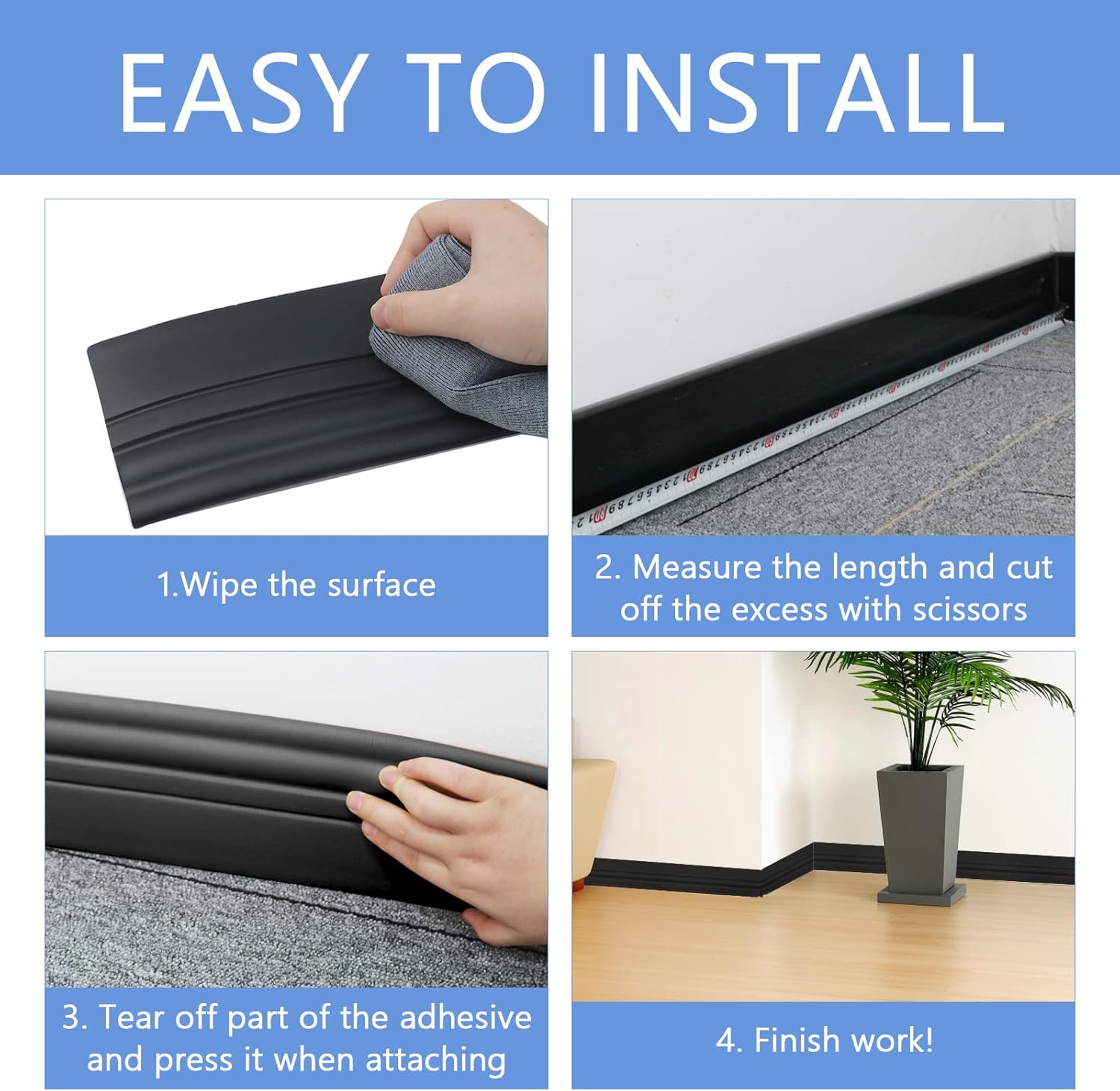 EASY TO INSTALL

1.Wipe the surface

2. Measure the length and cut off the excess with scissors

3. Tear off part of the adhesive and press it when attaching

4. Finish work!