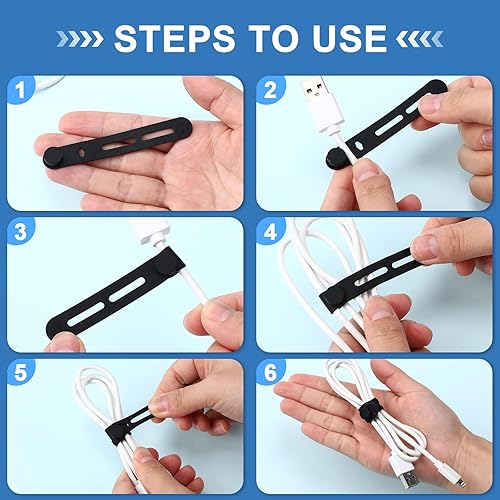 STEPS TO USE

1

2

3

4

5

6