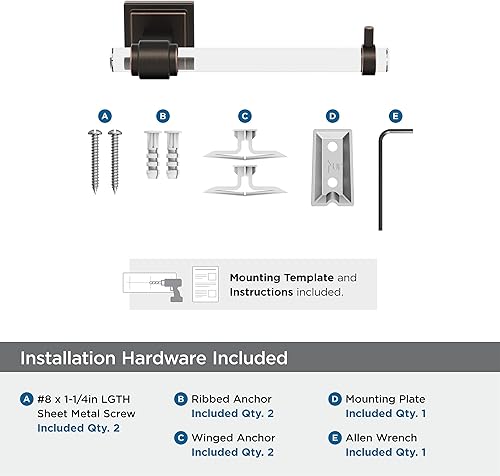 A B C D E

Mounting Template and Instructions included.

Installation Hardware Included

A #8 x 1-1/4in LGTH Sheet Metal Screw Included Qty. 2

B Ribbed Anchor Included Qty. 2

C Winged Anchor Included Qty. 2

D Mounting Plate Included Qty. 1

E Allen Wrench Included Qty. 1