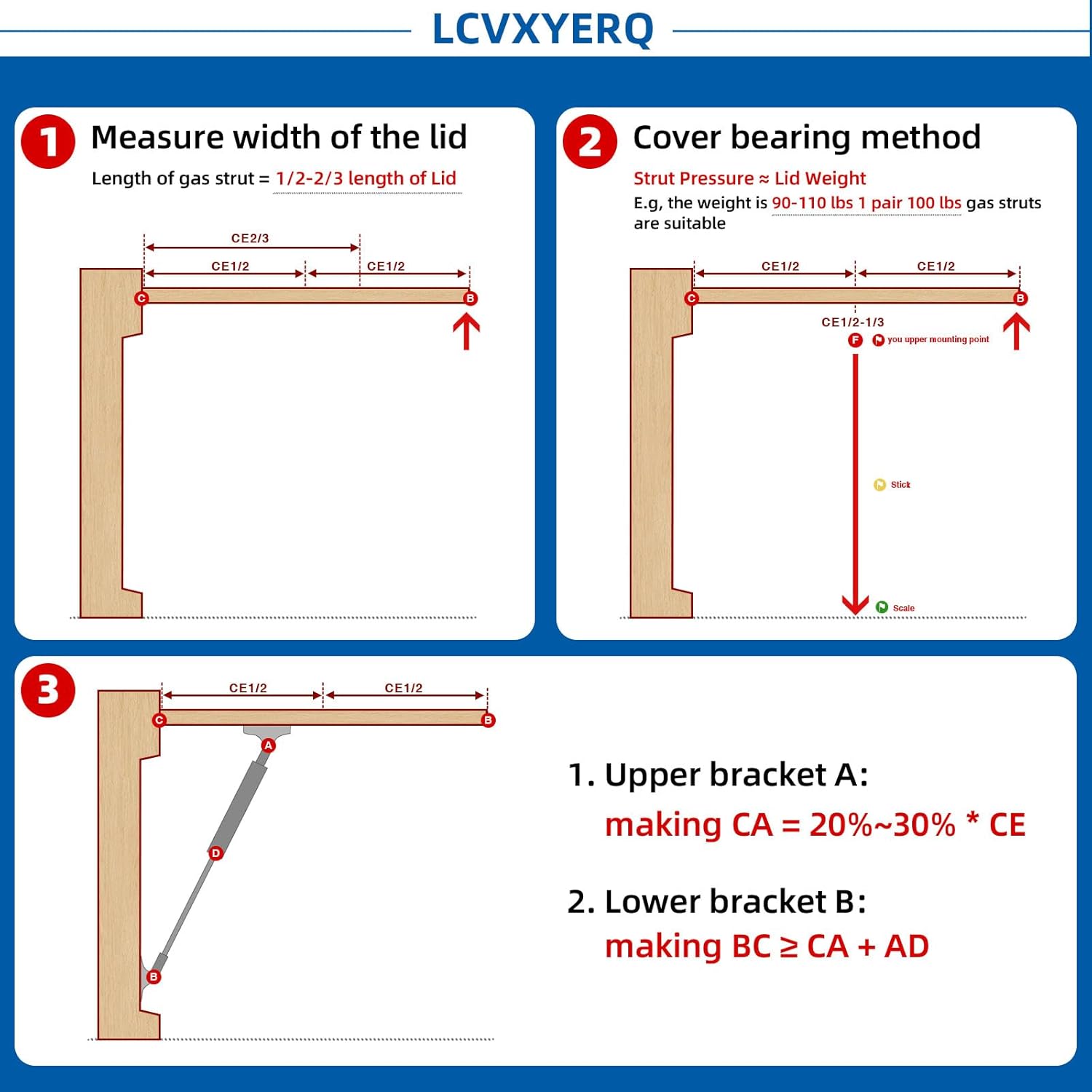 LCVXYERQ

1 Measure width of the lid

Length of gas strut = 1/2-2/3 length of Lid

CE2/3
CE1/2
CE1/2
C
B

2 Cover bearing method

Strut Pressure ≈ Lid Weight

E.g, the weight is 90-110 lbs 1 pair 100 lbs gas struts are suitable

CE1/2
CE1/2
C
B
CE1/2-1/3
F
you upper mounting point
Stick
Scale

3

CE1/2
CE1/2
C
B
A
D
B

1. Upper bracket A:
making CA = 20%~30% * CE

2. Lower bracket B:
making BC ≥ CA + AD