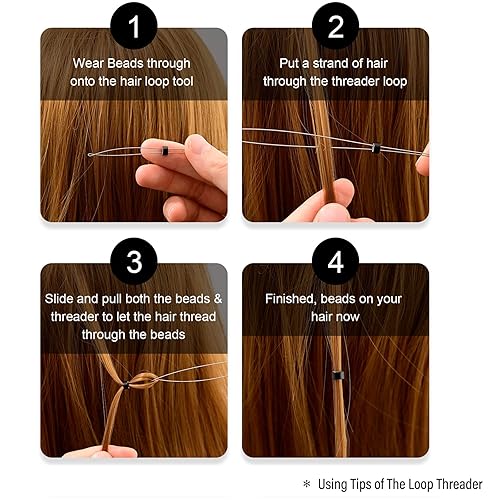 1

Wear Beads through onto the hair loop tool

2

Put a strand of hair through the threader loop

3

Slide and pull both the beads & threader to let the hair thread through the beads

4

Finished, beads on your hair now

* Using Tips of The Loop Threader