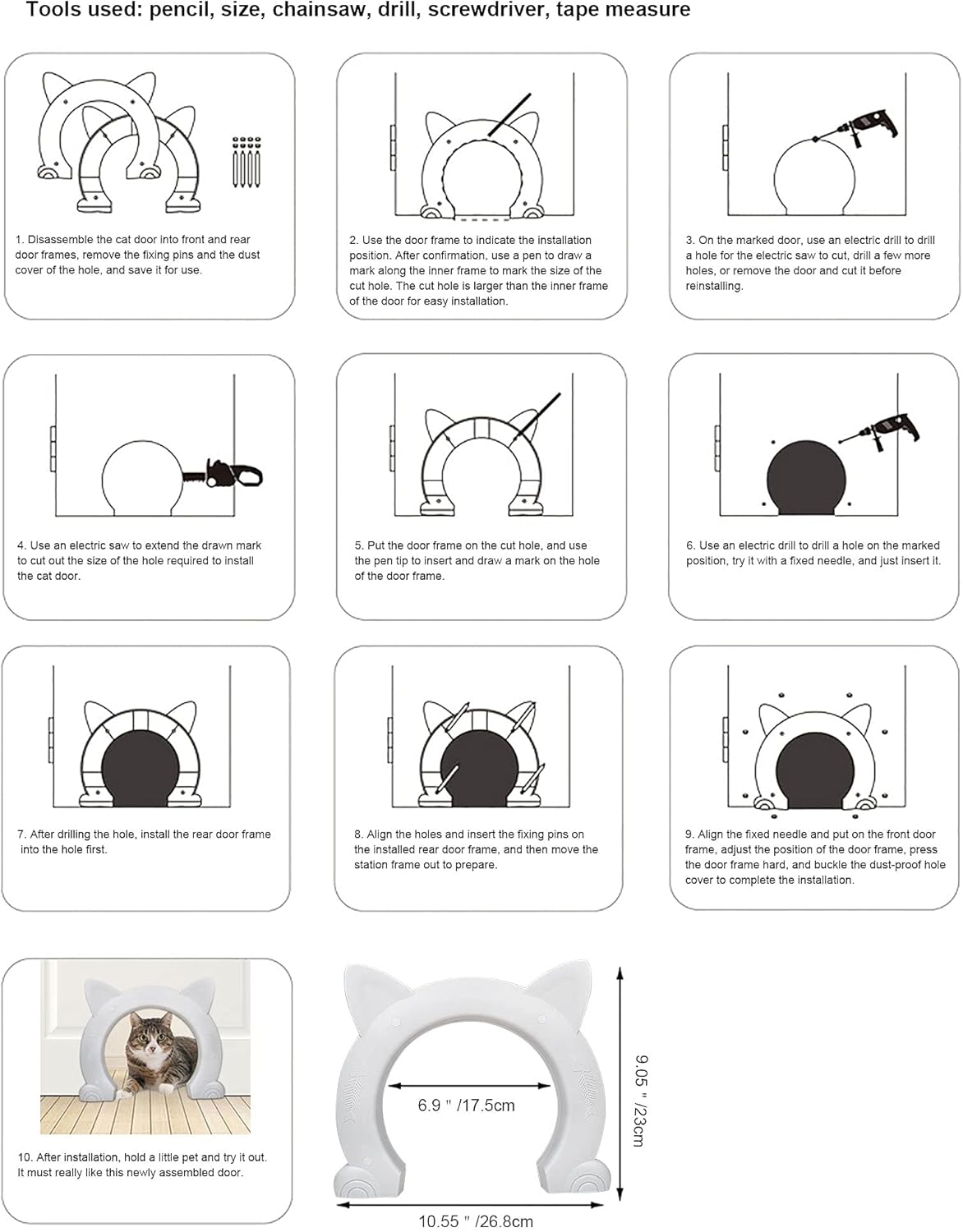 Tools used: pencil, size, chainsaw, drill, screwdriver, tape measure

1. Disassemble the cat door into front and rear door frames, remove the fixing pins and the dust cover of the hole, and save it for use.

2. Use the door frame to indicate the installation position. After confirmation, use a pen to draw a mark along the inner frame to mark the size of the cut hole. The cut hole is larger than the inner frame of the door for easy installation.

3. On the marked door, use an electric drill to drill a hole for the electric saw to cut, drill a few more holes, or remove the door and cut it before reinstalling.

4. Use an electric saw to extend the drawn mark to cut out the size of the hole required to install the cat door.

5. Put the door frame on the cut hole, and use the pen tip to insert and draw a mark on the hole of the door frame.

6. Use an electric drill to drill a hole on the marked position, try it with a fixed needle, and just insert it.

7. After drilling the hole, install the rear door frame into the hole first.

8. Align the holes and insert the fixing pins on the installed rear door frame, and then move the station frame out to prepare.

9. Align the fixed needle and put on the front door frame, adjust the position of the door frame, press the door frame hard, and buckle the dust-proof hole cover to complete the installation.

10. After installation, hold a little pet and try it out. It must really like this newly assembled door.

6.9 " /17.5cm

9.05 " /23cm

10.55 " /26.8cm