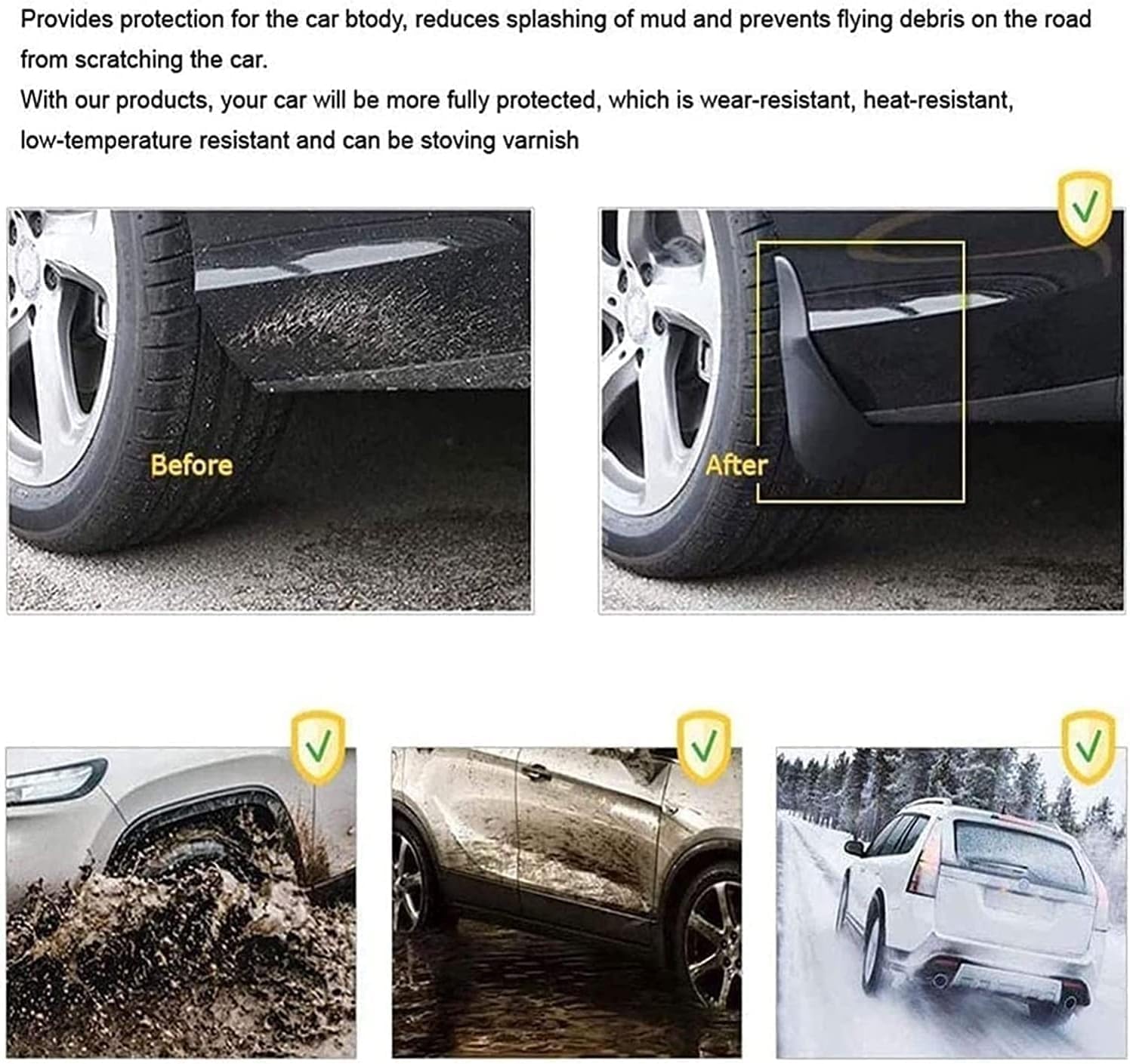 Provides protection for the car btody, reduces splashing of mud and prevents flying debris on the road from scratching the car.
With our products, your car will be more fully protected, which is wear-resistant, heat-resistant, low-temperature resistant and can be stoving varnish

Before

After