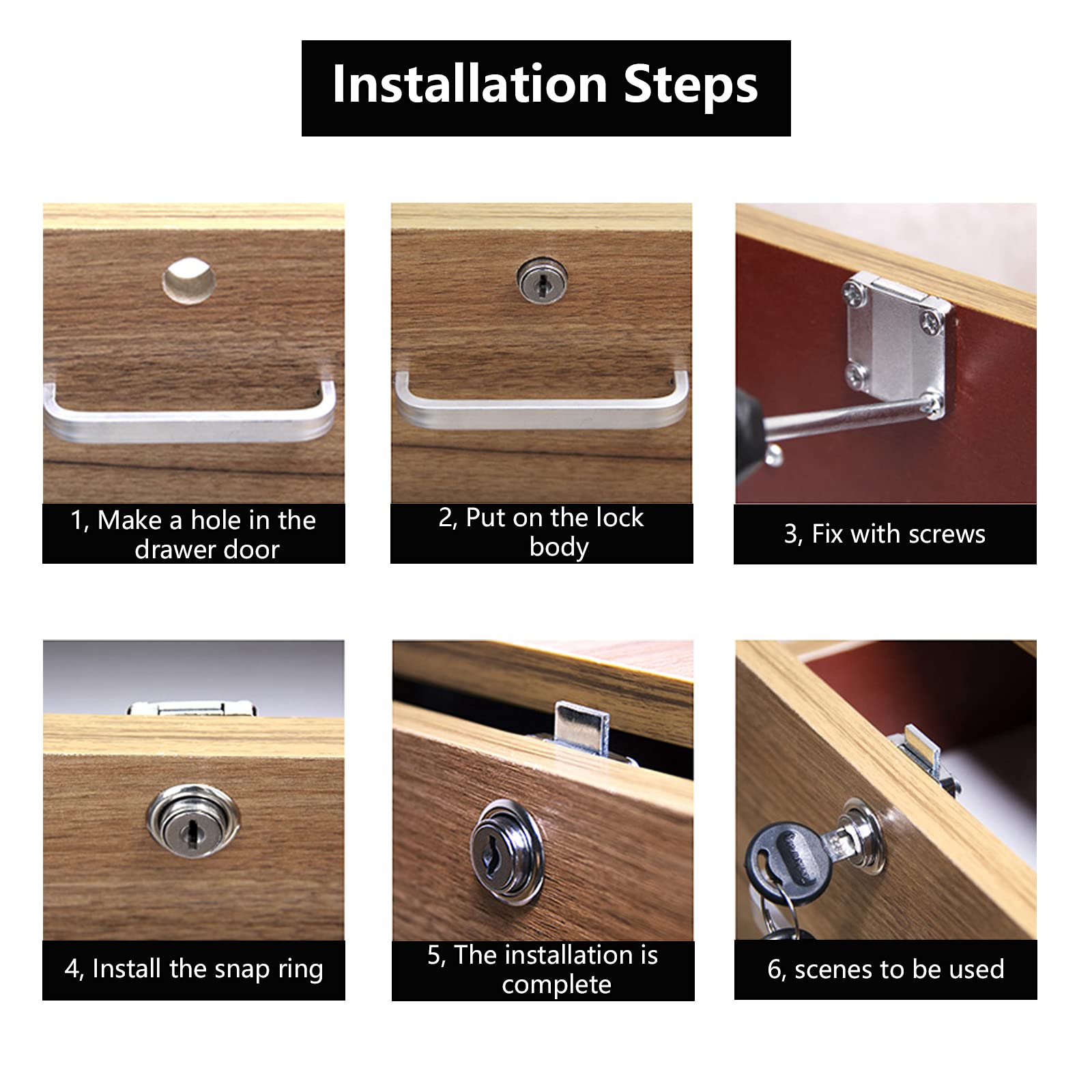 Installation Steps

1, Make a hole in the drawer door

2, Put on the lock body

3, Fix with screws

4, Install the snap ring

5, The installation is complete

6, scenes to be used