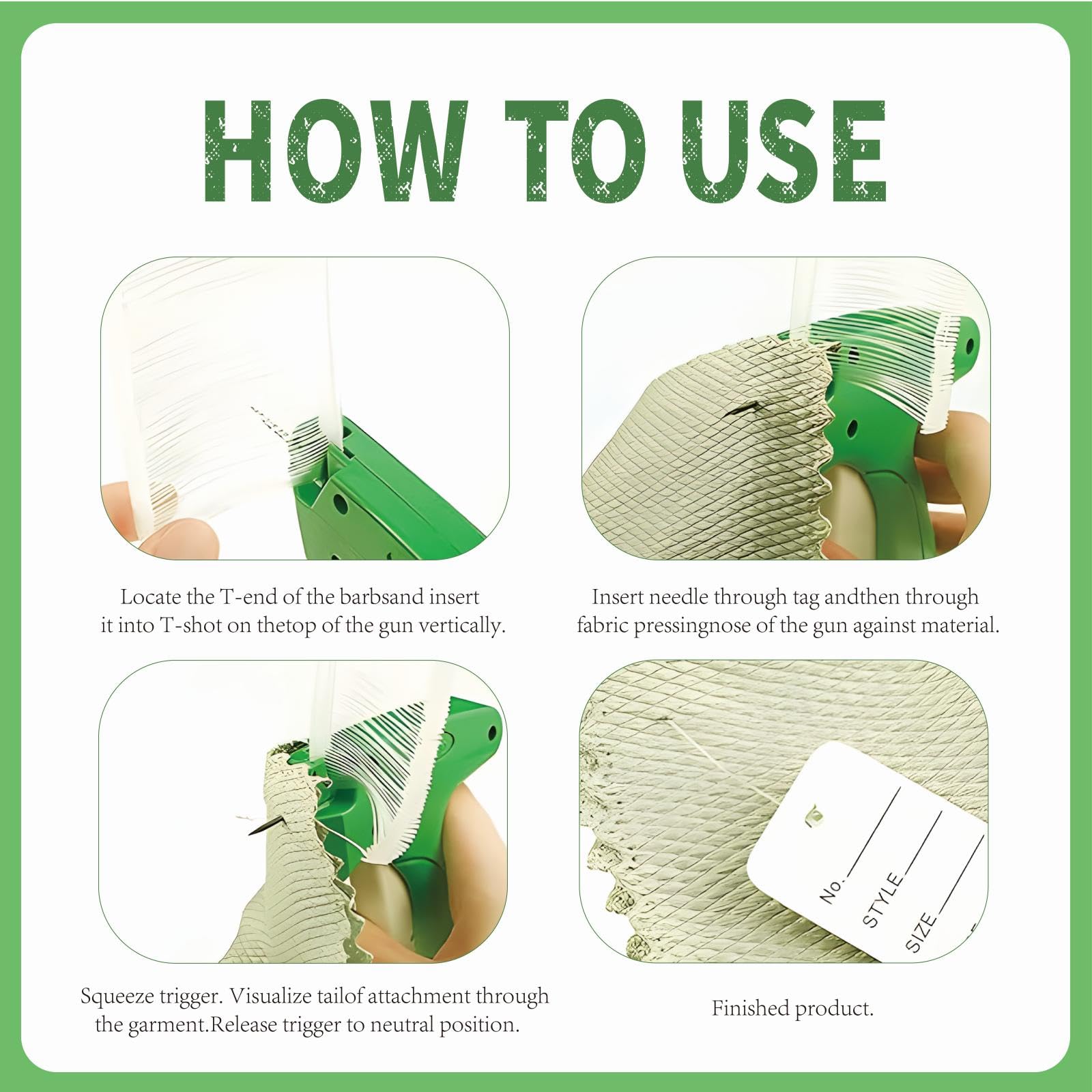 HOW TO USE

Locate the T-end of the barbsand insert it into T-shot on thetop of the gun vertically.

Insert needle through tag andthen through fabric pressingnose of the gun against material.

Squeeze trigger. Visualize tailof attachment through the garment.Release trigger to neutral position.

No.

STYLE

SIZE

Finished product.