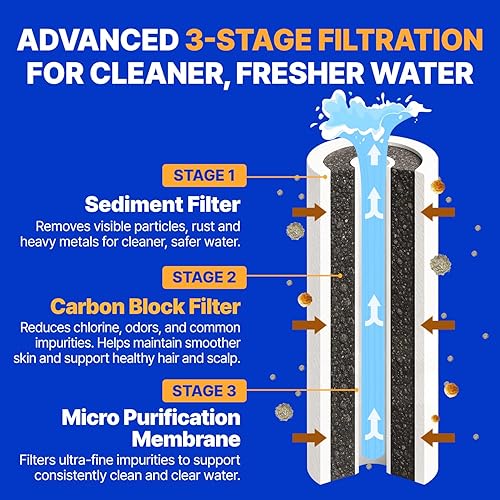 ADVANCED 3-STAGE FILTRATION FOR CLEANER, FRESHER WATER

STAGE 1

Sediment Filter

Removes visible particles, rust and heavy metals for cleaner, safer water.

STAGE 2

Carbon Block Filter

Reduces chlorine, odors, and common impurities. Helps maintain smoother skin and support healthy hair and scalp.

STAGE 3

Micro Purification Membrane

Filters ultra-fine impurities to support consistently clean and clear water.