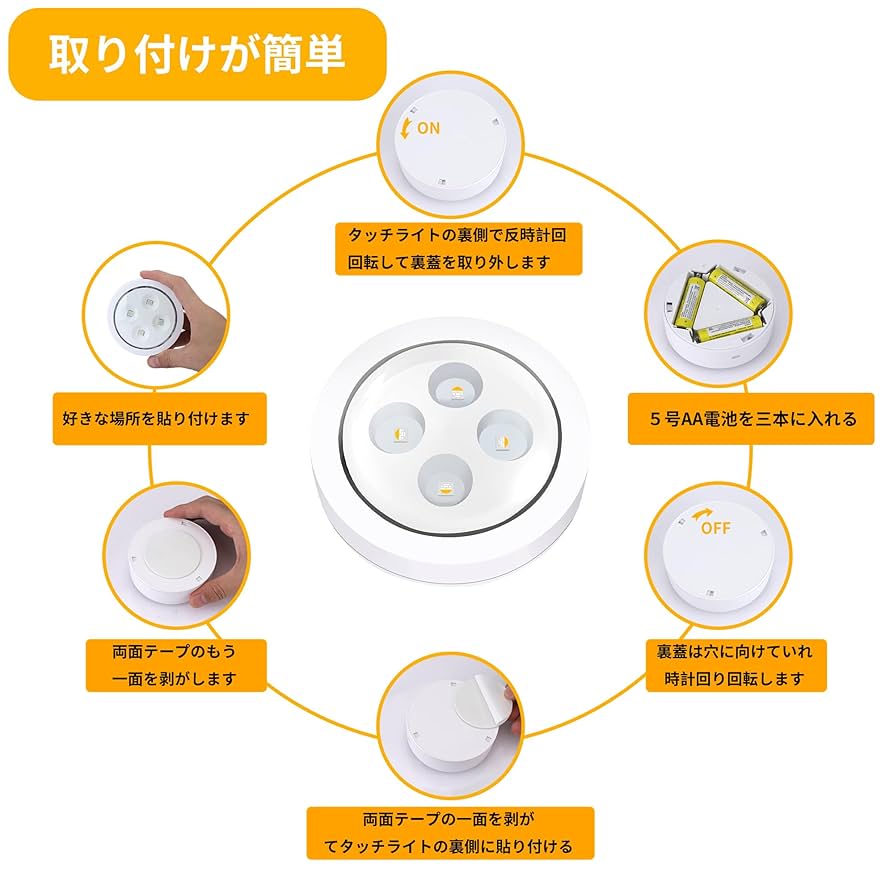 取り付けが簡単

ON

タッチライトの裏側で反時計回
回転して裏蓋を取り外します

5号AA電池を三本に入れる

OFF

裏蓋は穴に向けていれ
時計回り回転します

両面テープの一面を剥が
てタッチライトの裏側に貼り付ける

両面テープのもう
一面を剥がします

好きな場所を貼り付けます