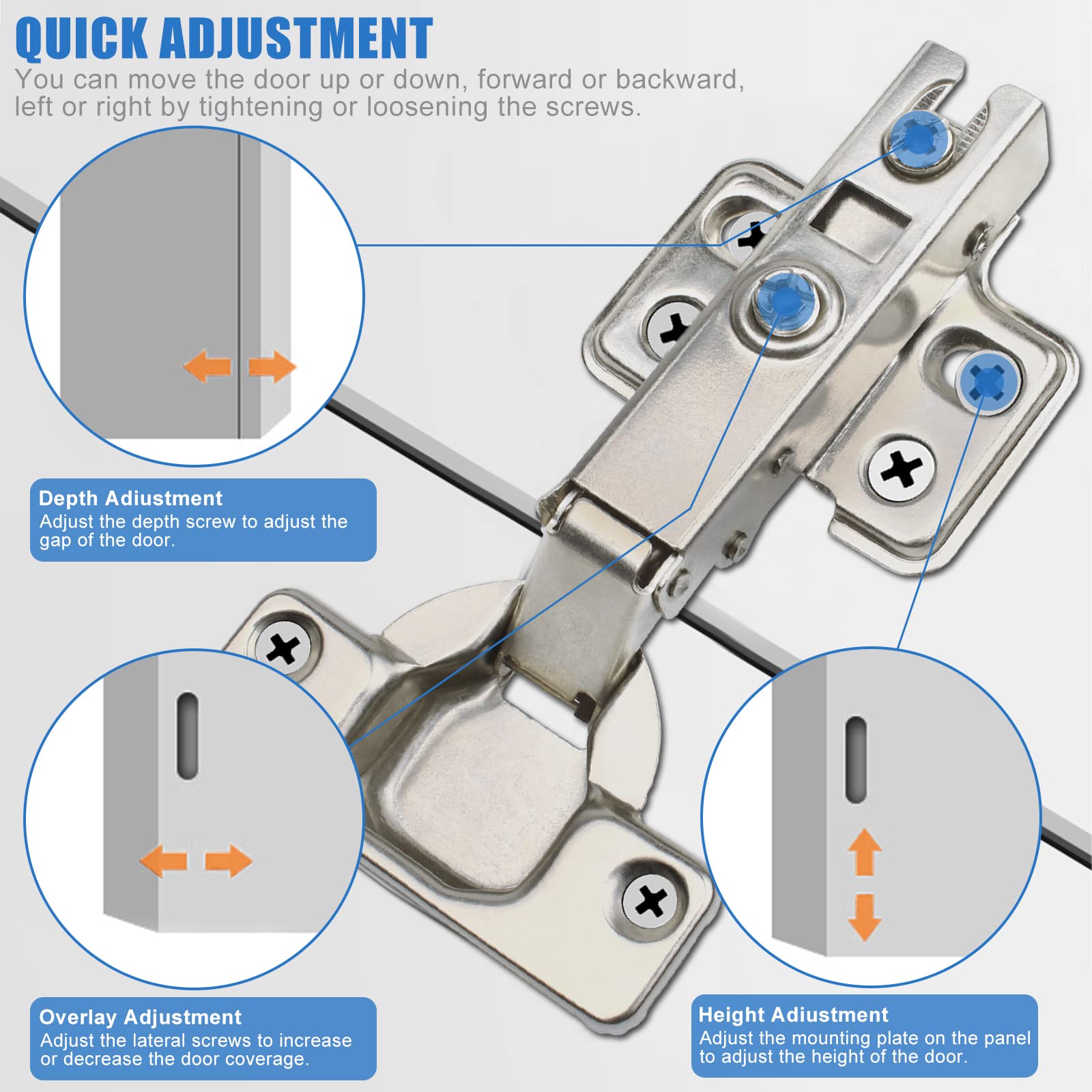 QUICK ADJUSTMENT
You can move the door up or down, forward or backward, left or right by tightening or loosening the screws.

Depth Adjustment
Adjust the depth screw to adjust the gap of the door.

Overlay Adjustment
Adjust the lateral screws to increase or decrease the door coverage.

Height Adjustment
Adjust the mounting plate on the panel to adjust the height of the door.