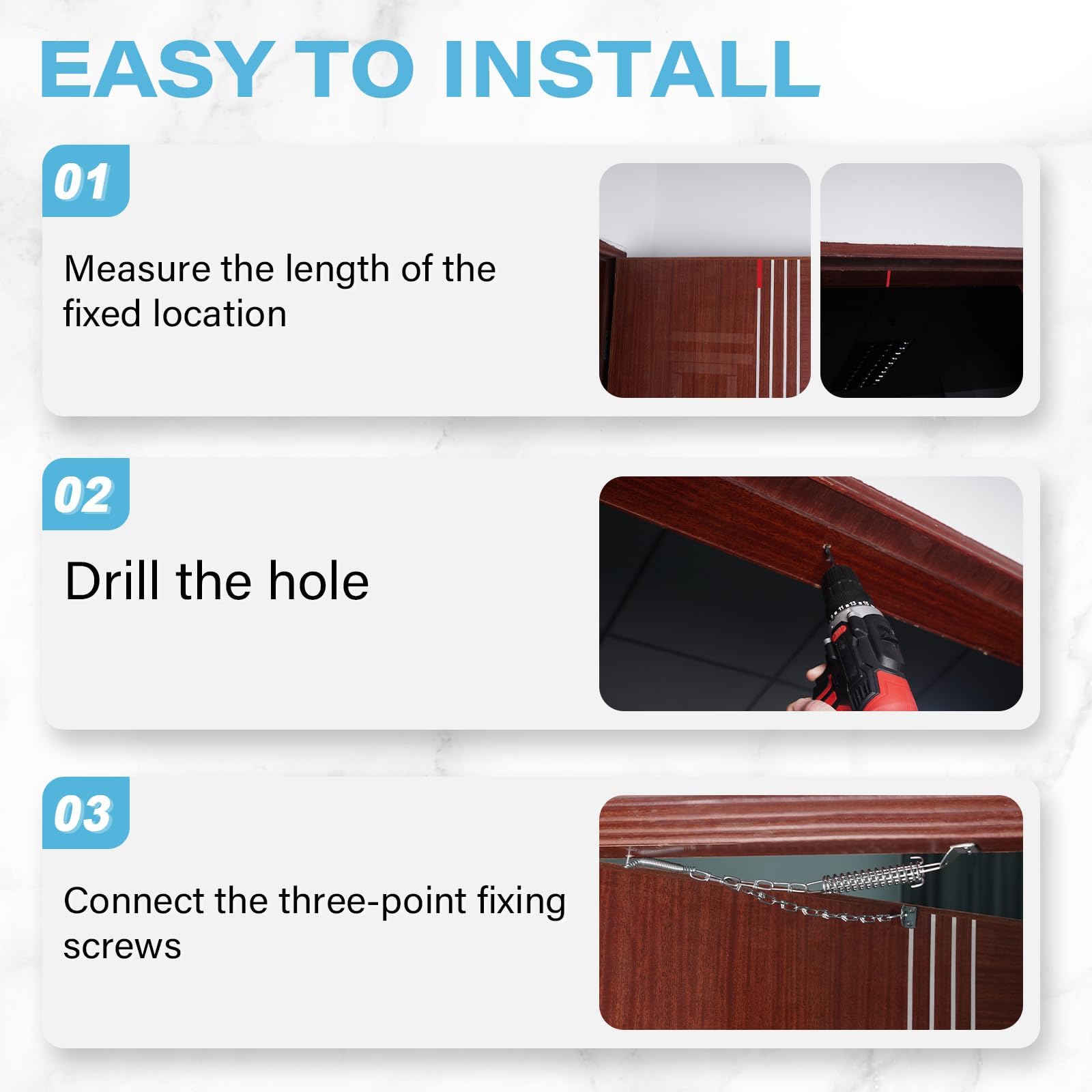 EASY TO INSTALL

01

Measure the length of the fixed location

02

Drill the hole

03

Connect the three-point fixing screws