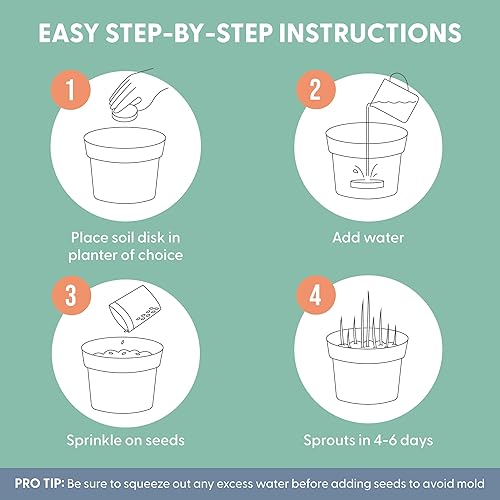 EASY STEP-BY-STEP INSTRUCTIONS

1

Place soil disk in planter of choice

2

Add water

3

Sprinkle on seeds

4

Sprouts in 4-6 days

PRO TIP: Be sure to squeeze out any excess water before adding seeds to avoid mold