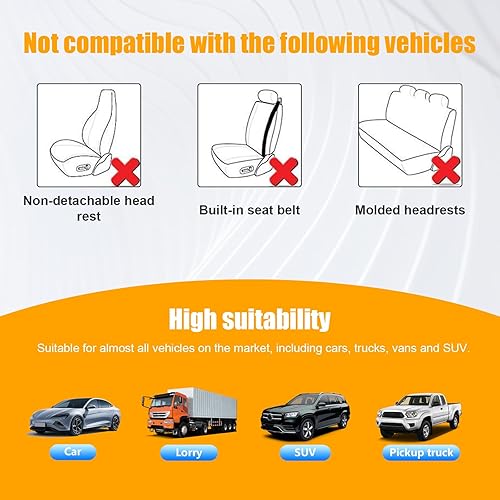 Not compatible with the following vehicles

Non-detachable head rest

Built-in seat belt

Molded headrests

High suitability

Suitable for almost all vehicles on the market, including cars, trucks, vans and SUV.

Car

Lorry

SUV

Pickup truck