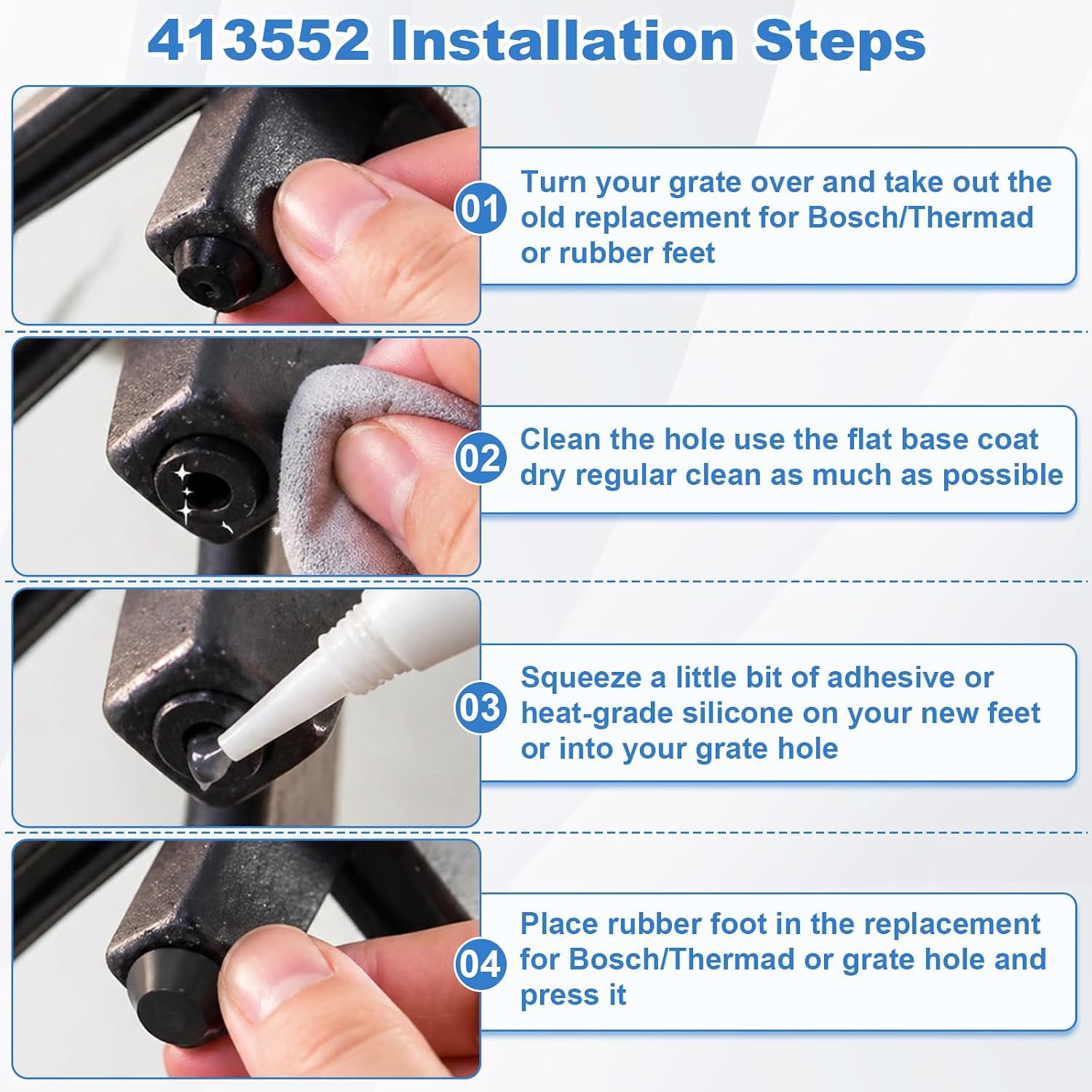 413552 Installation Steps

01 Turn your grate over and take out the old replacement for Bosch/Thermad or rubber feet

02 Clean the hole use the flat base coat dry regular clean as much as possible

03 Squeeze a little bit of adhesive or heat-grade silicone on your new feet or into your grate hole

04 Place rubber foot in the replacement for Bosch/Thermad or grate hole and press it