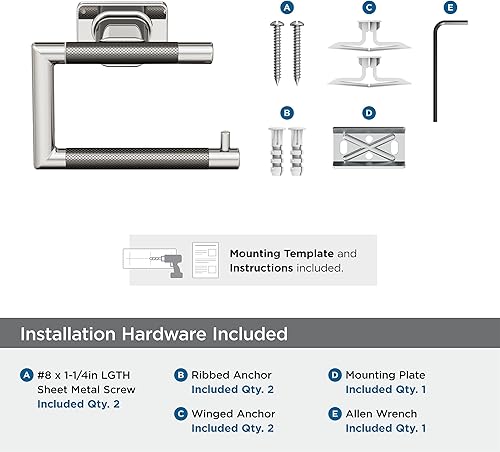 A

C

E

B

D

Mounting Template and Instructions included.

Installation Hardware Included

A #8 x 1-1/4in LGTH Sheet Metal Screw
Included Qty. 2

B Ribbed Anchor
Included Qty. 2

C Winged Anchor
Included Qty. 2

D Mounting Plate
Included Qty. 1

E Allen Wrench
Included Qty. 1