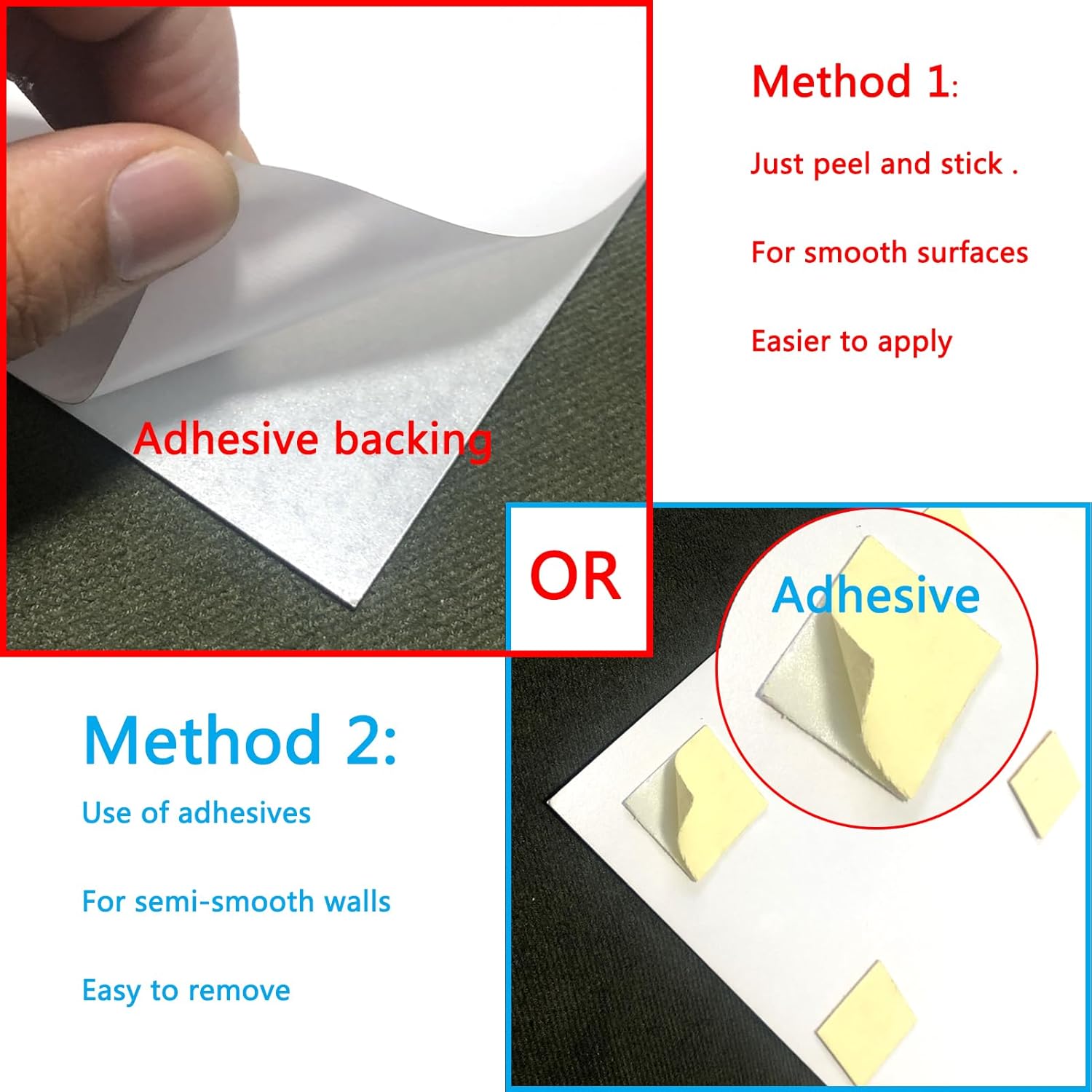 Method 1:

Just peel and stick .

For smooth surfaces

Easier to apply

Adhesive backing

OR

Adhesive

Method 2:

Use of adhesives

For semi-smooth walls

Easy to remove