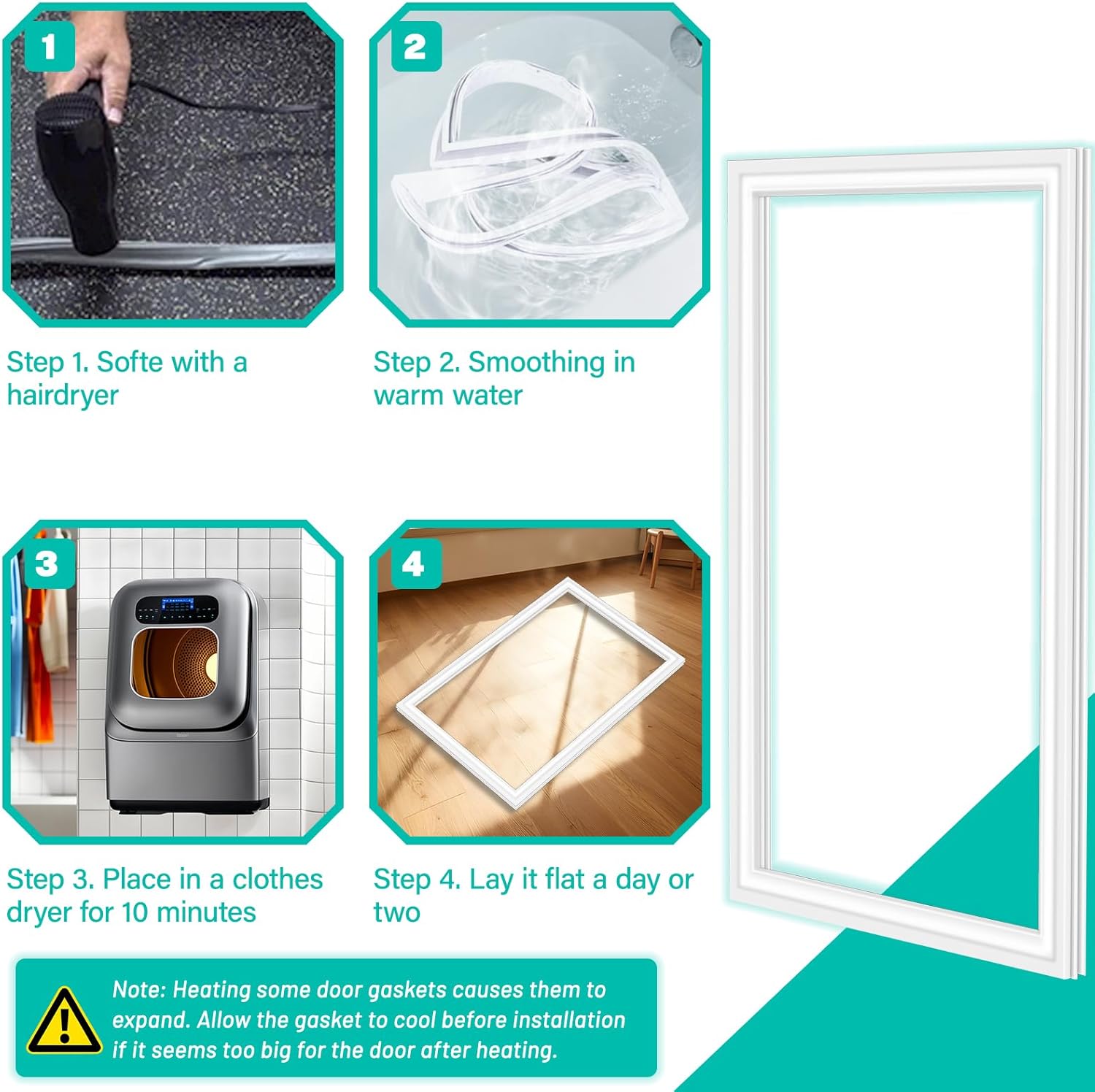 1

Step 1. Softe with a hairdryer

2

Step 2. Smoothing in warm water

3

Step 3. Place in a clothes dryer for 10 minutes

4

Step 4. Lay it flat a day or two

Note: Heating some door gaskets causes them to expand. Allow the gasket to cool before installation if it seems too big for the door after heating.