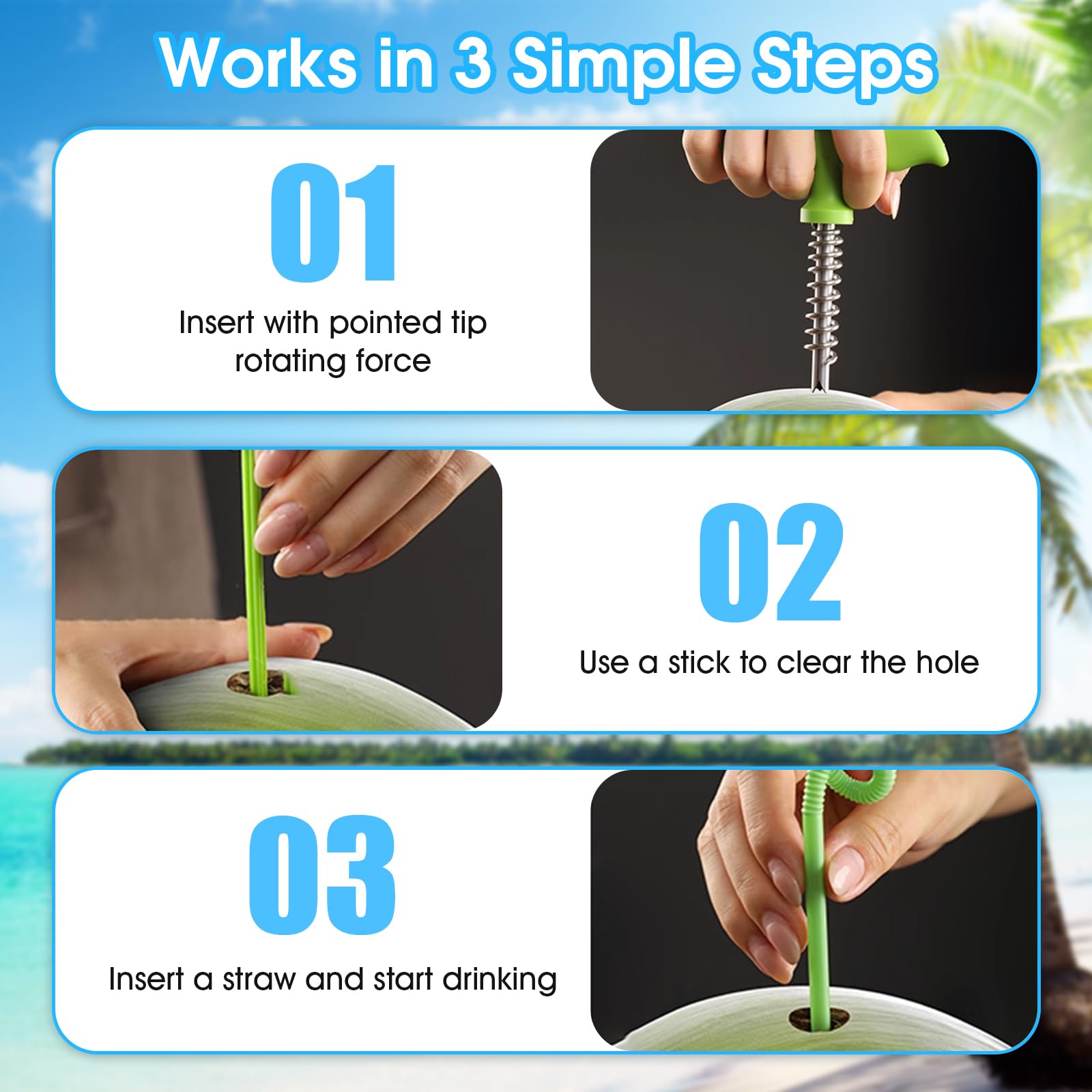 Works in 3 Simple Steps

01

Insert with pointed tip rotating force

02

Use a stick to clear the hole

03

Insert a straw and start drinking