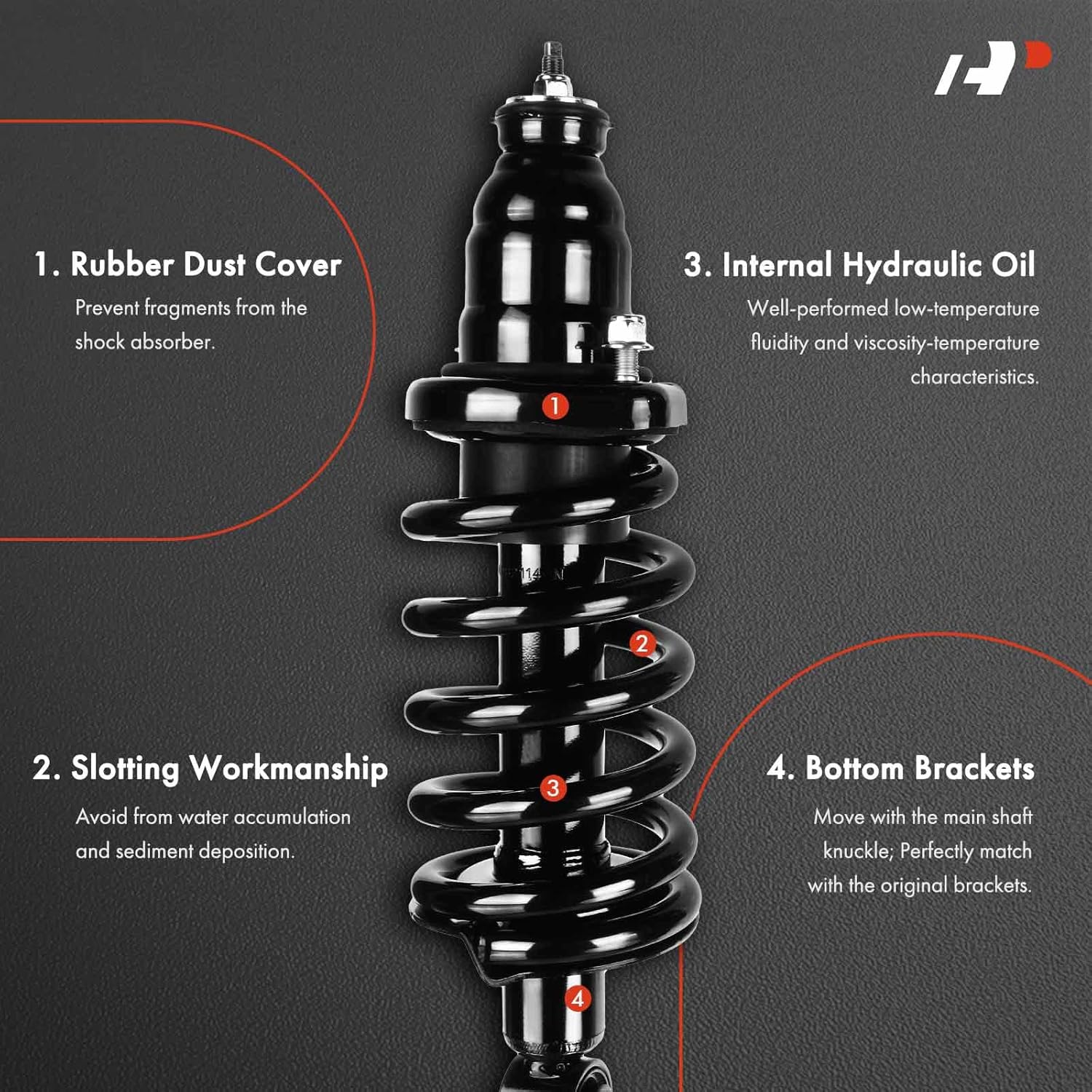 1. Rubber Dust Cover
Prevent fragments from the shock absorber.

3. Internal Hydraulic Oil
Well-performed low-temperature fluidity and viscosity-temperature characteristics.

1

2

3

4

2. Slotting Workmanship
Avoid from water accumulation and sediment deposition.

4. Bottom Brackets
Move with the main shaft knuckle; Perfectly match with the original brackets.