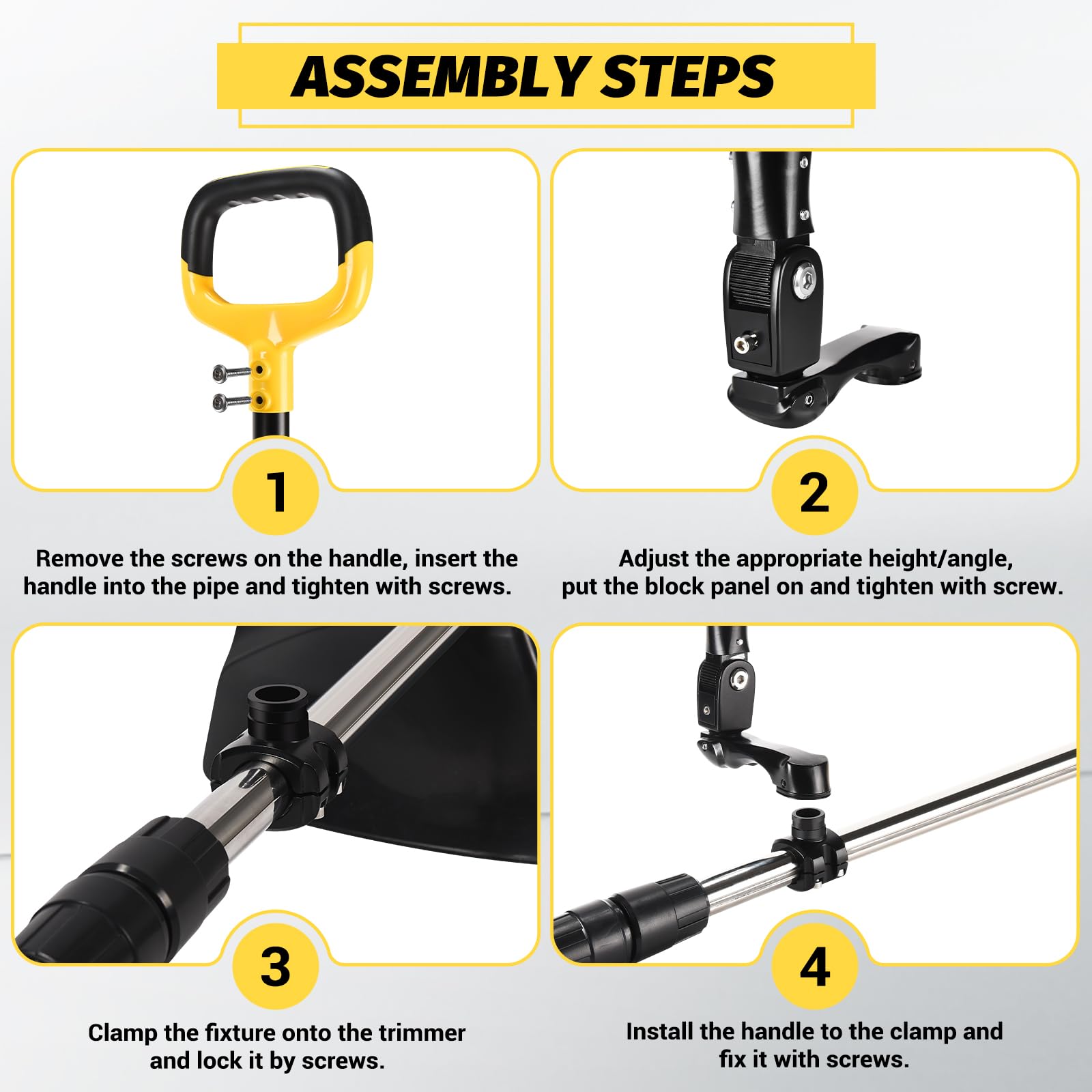 ASSEMBLY STEPS

1

Remove the screws on the handle, insert the handle into the pipe and tighten with screws.

2

Adjust the appropriate height/angle, put the block panel on and tighten with screw.

3

Clamp the fixture onto the trimmer and lock it by screws.

4

Install the handle to the clamp and fix it with screws.