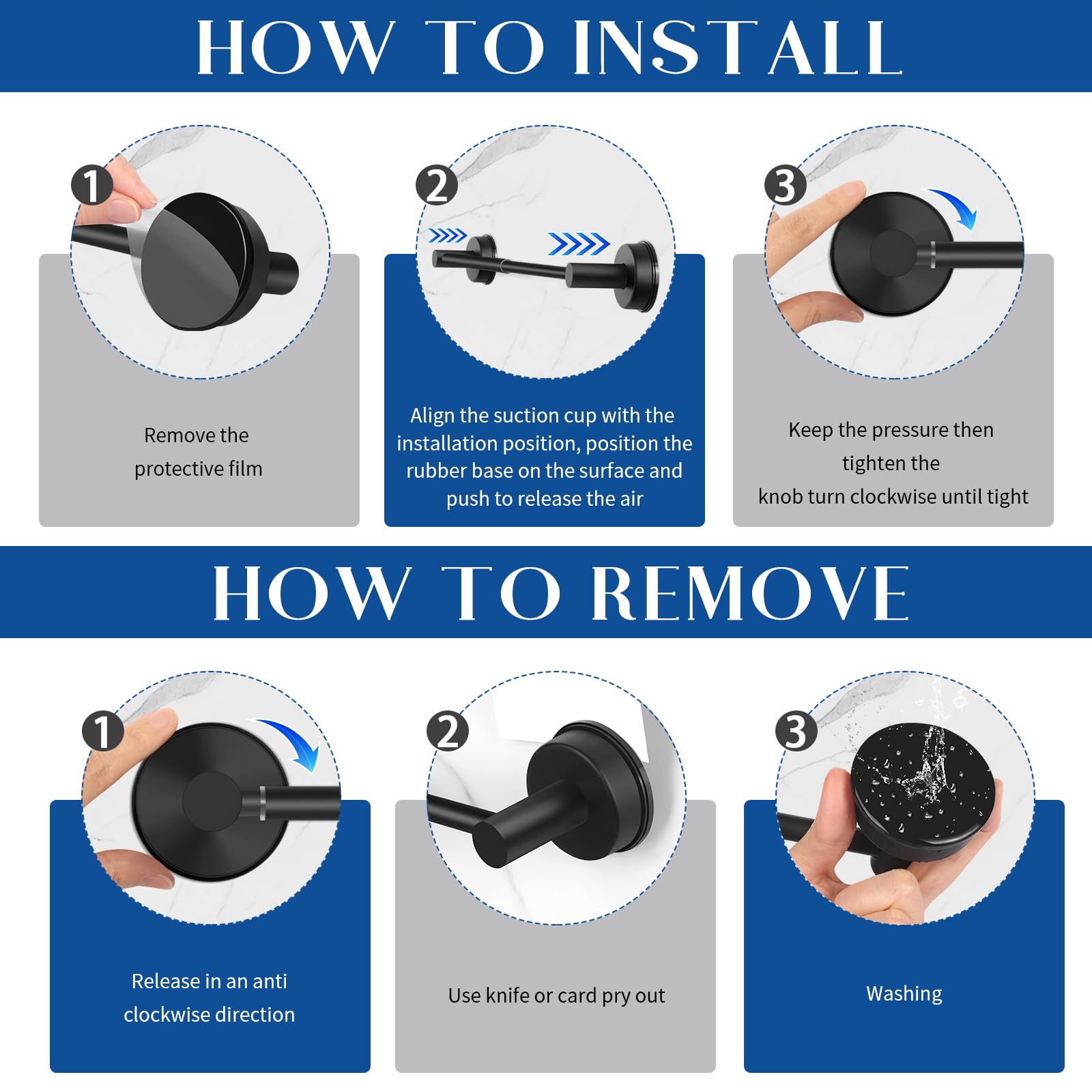 HOW TO INSTALL

1

Remove the protective film

2

Align the suction cup with the installation position, position the rubber base on the surface and push to release the air

3

Keep the pressure then tighten the knob turn clockwise until tight

HOW TO REMOVE

1

Release in an anti clockwise direction

2

Use knife or card pry out

3

Washing