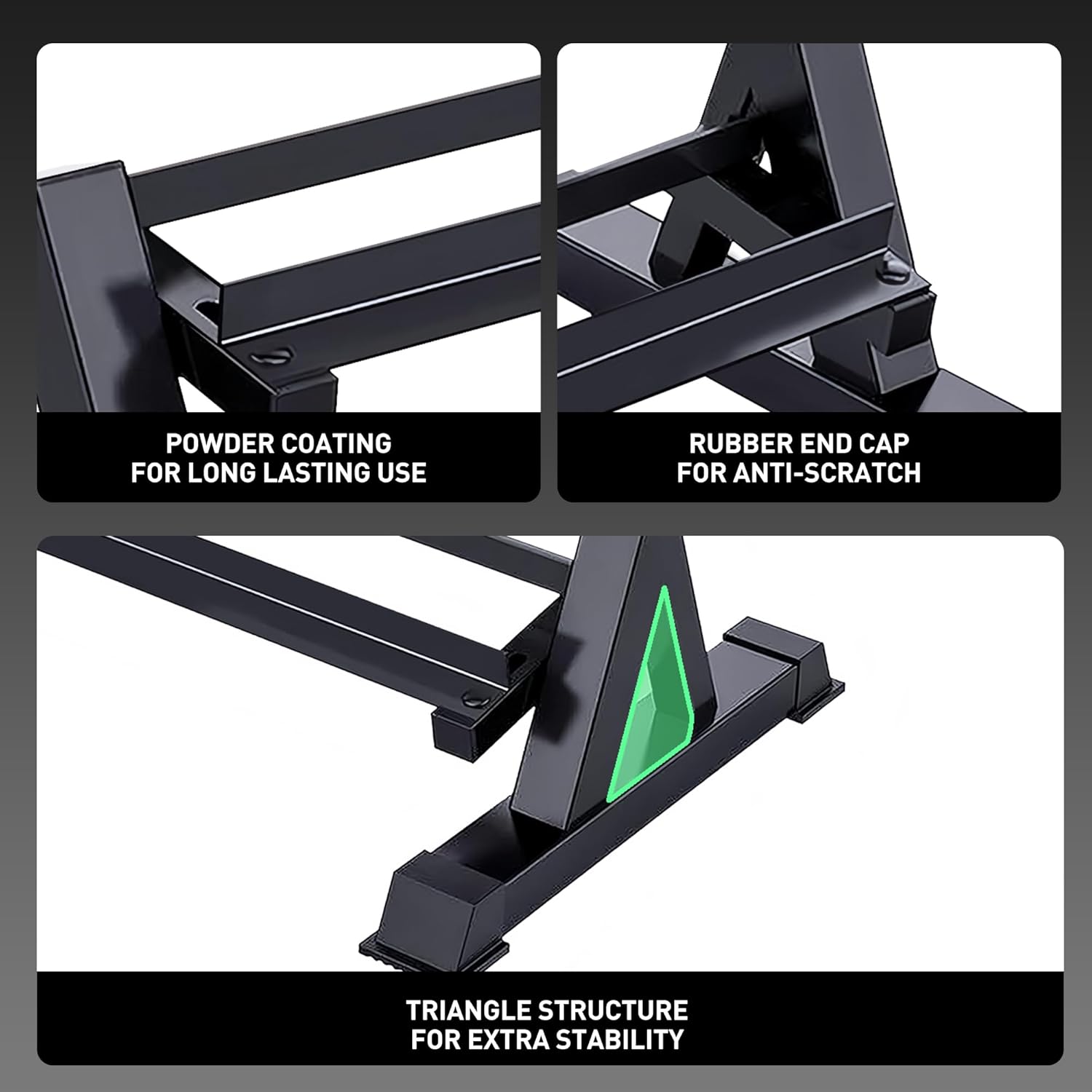 POWDER COATING
FOR LONG LASTING USE

RUBBER END CAP
FOR ANTI-SCRATCH

TRIANGLE STRUCTURE
FOR EXTRA STABILITY