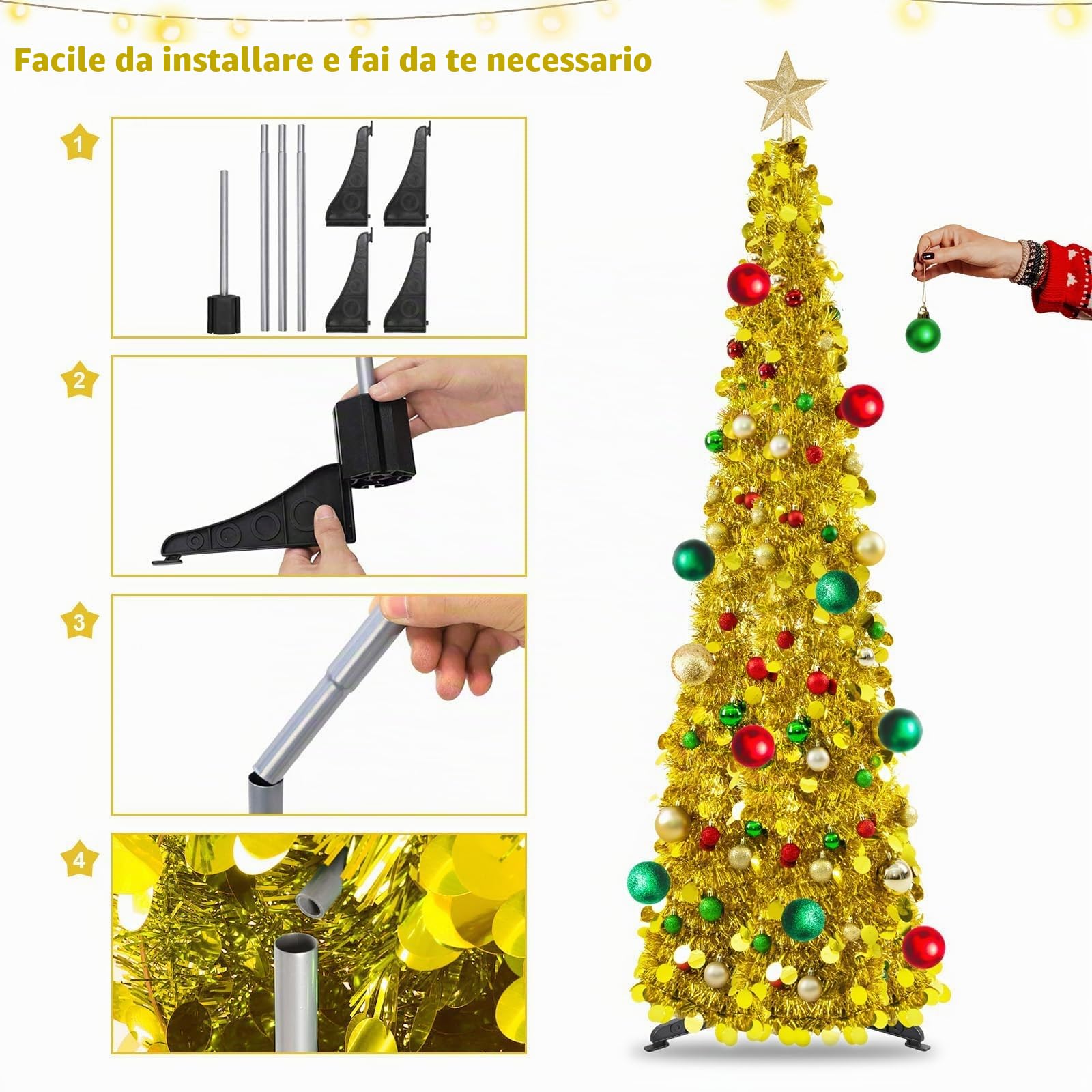 Facile da installare e fai da te necessario

1

2

3

4