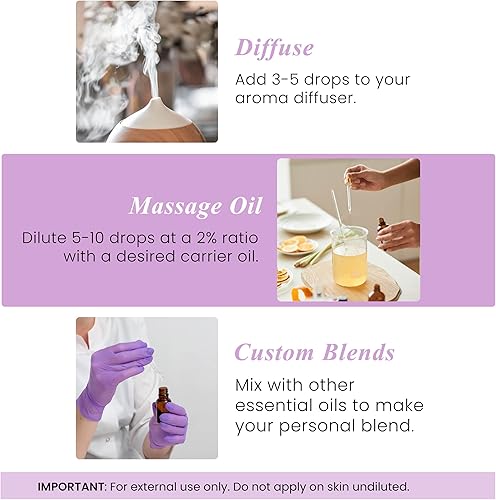 Diffuse

Add 3-5 drops to your aroma diffuser.

Massage Oil

Dilute 5-10 drops at a 2% ratio with a desired carrier oil.

Custom Blends

Mix with other essential oils to make your personal blend.

IMPORTANT: For external use only. Do not apply on skin undiluted.