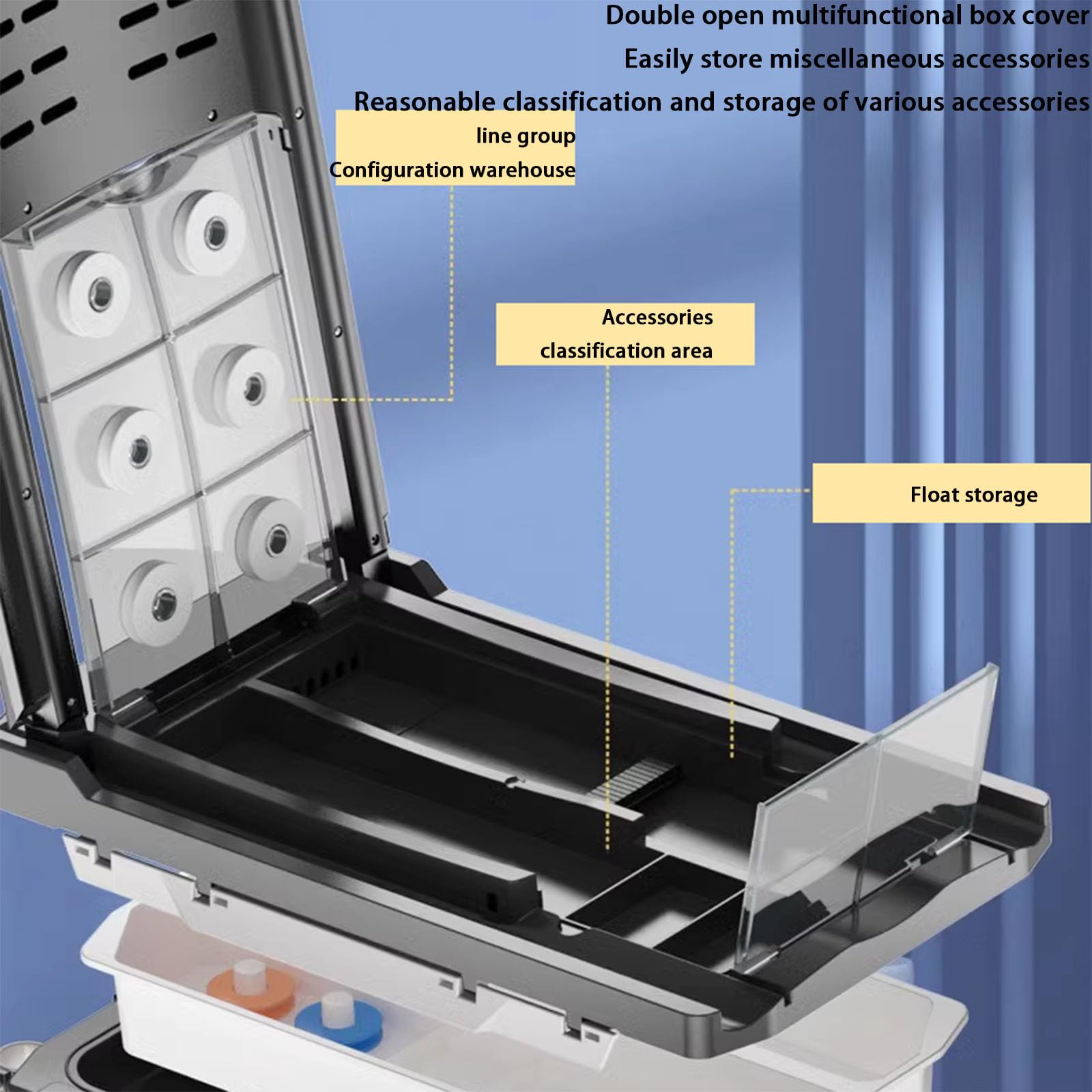 Double open multifunctional box cover
Easily store miscellaneous accessories
Reasonable classification and storage of various accessories

line group
Configuration warehouse

Accessories
classification area

Float storage