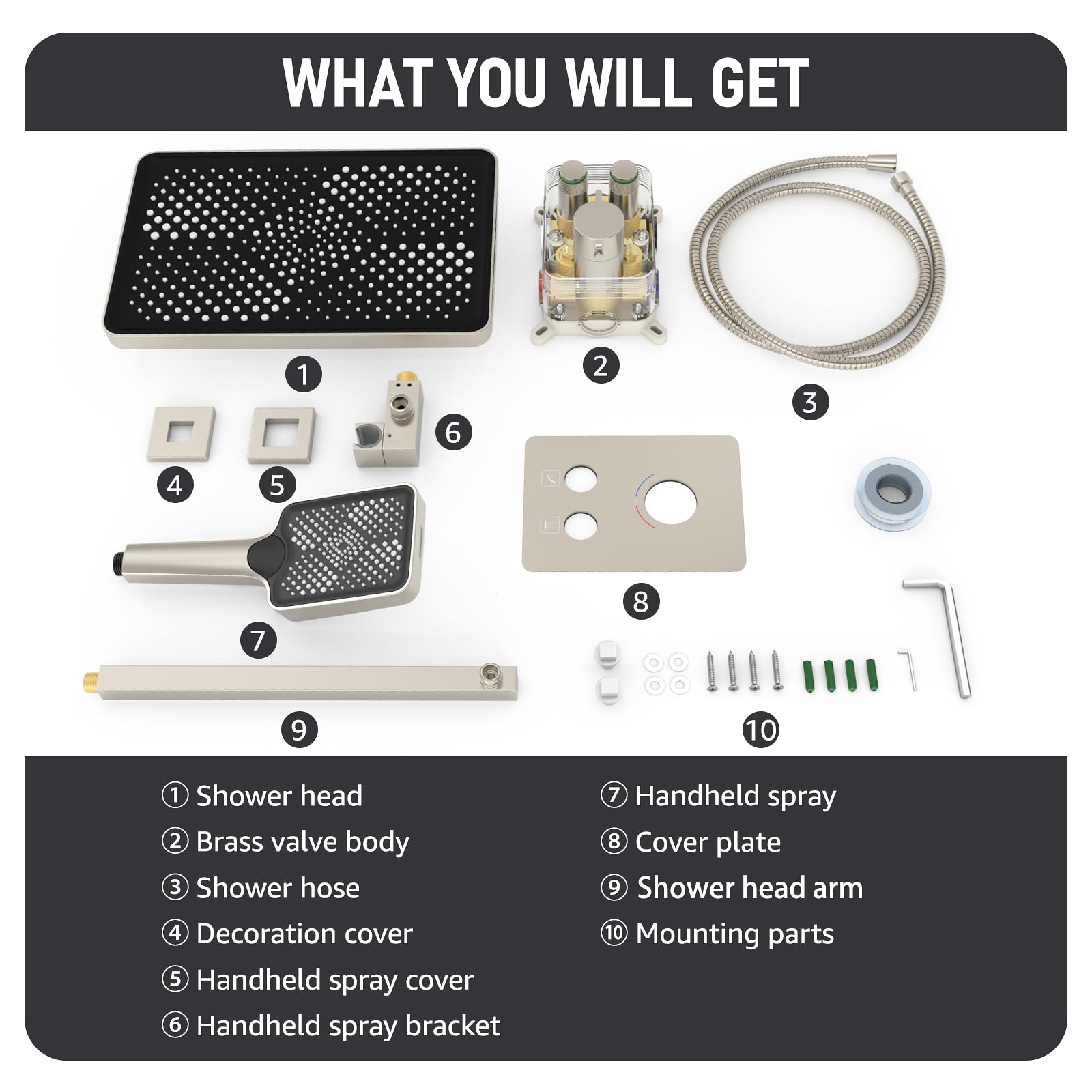 WHAT YOU WILL GET

1

2

3

4

5

6

7

8

9

10

① Shower head
② Brass valve body
③ Shower hose
④ Decoration cover
⑤ Handheld spray cover
⑥ Handheld spray bracket

⑦ Handheld spray
⑧ Cover plate
⑨ Shower head arm
⑩ Mounting parts