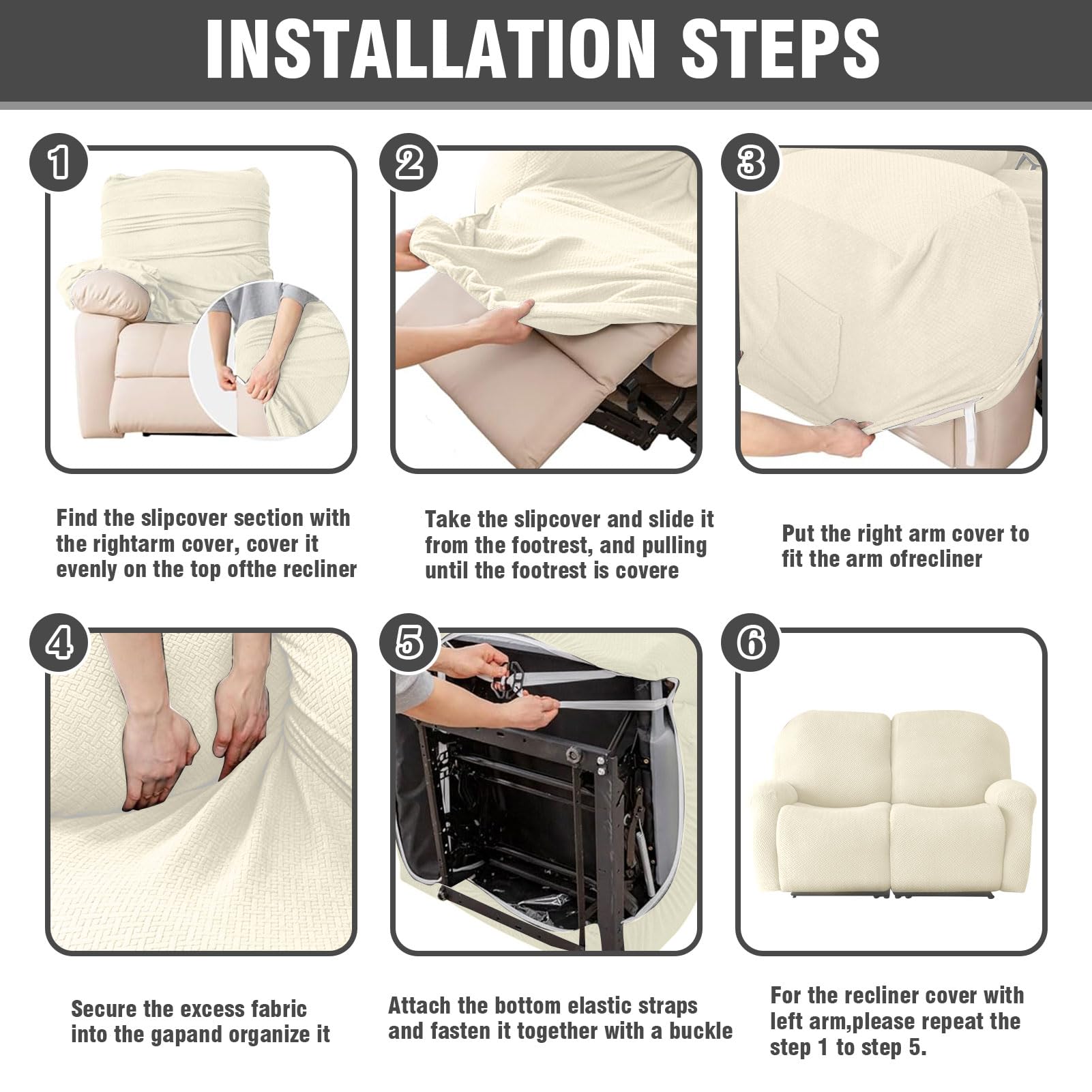 INSTALLATION STEPS

1

Find the slipcover section with the rightarm cover, cover it evenly on the top ofthe recliner

2

Take the slipcover and slide it from the footrest, and pulling until the footrest is covere

3

Put the right arm cover to fit the arm ofrecliner

4

Secure the excess fabric into the gapand organize it

5

Attach the bottom elastic straps and fasten it together with a buckle

6

For the recliner cover with left arm,please repeat the step 1 to step 5.