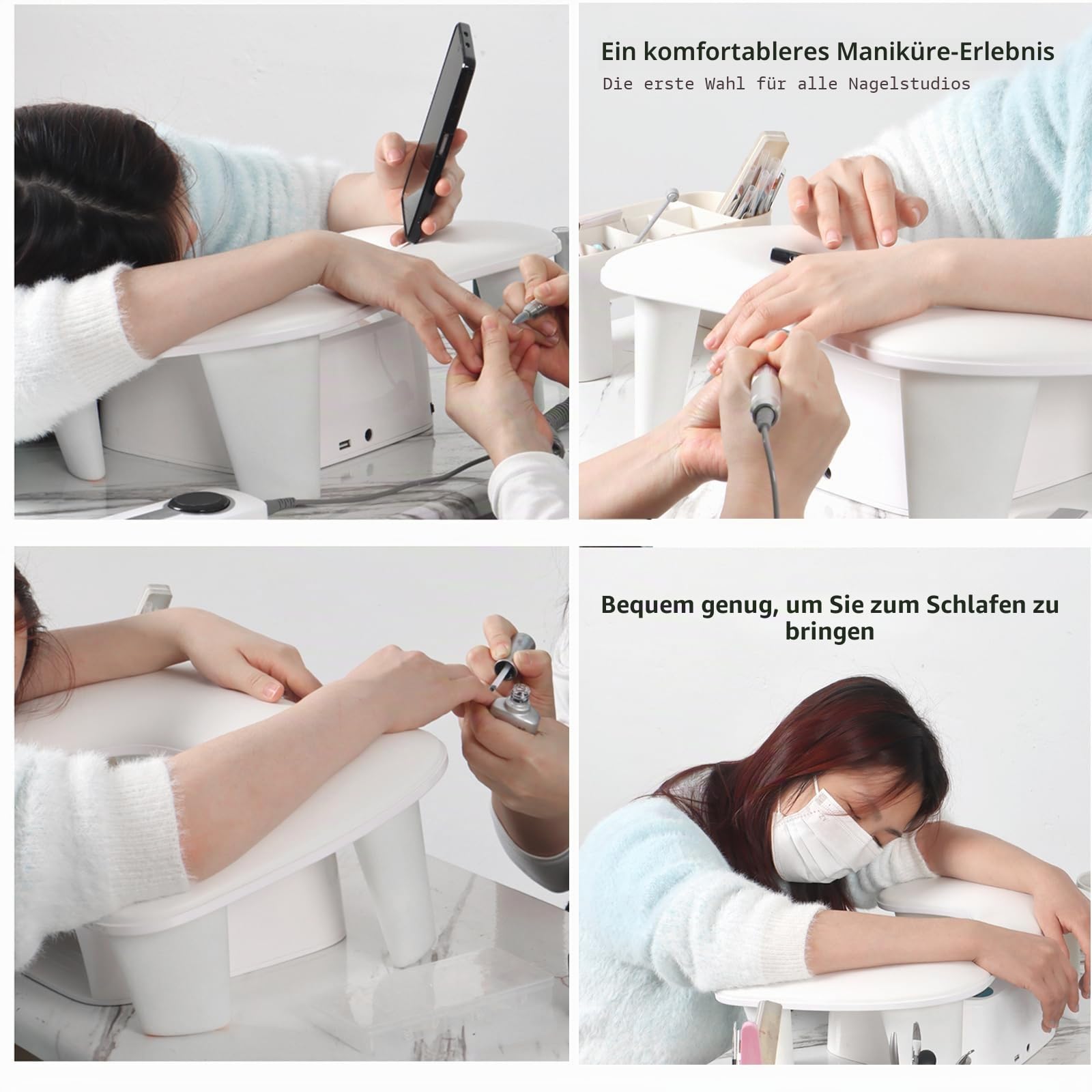 Ein komfortableres Maniküre-Erlebnis
Die erste Wahl für alle Nagelstudios

Bequem genug, um Sie zum Schlafen zu bringen