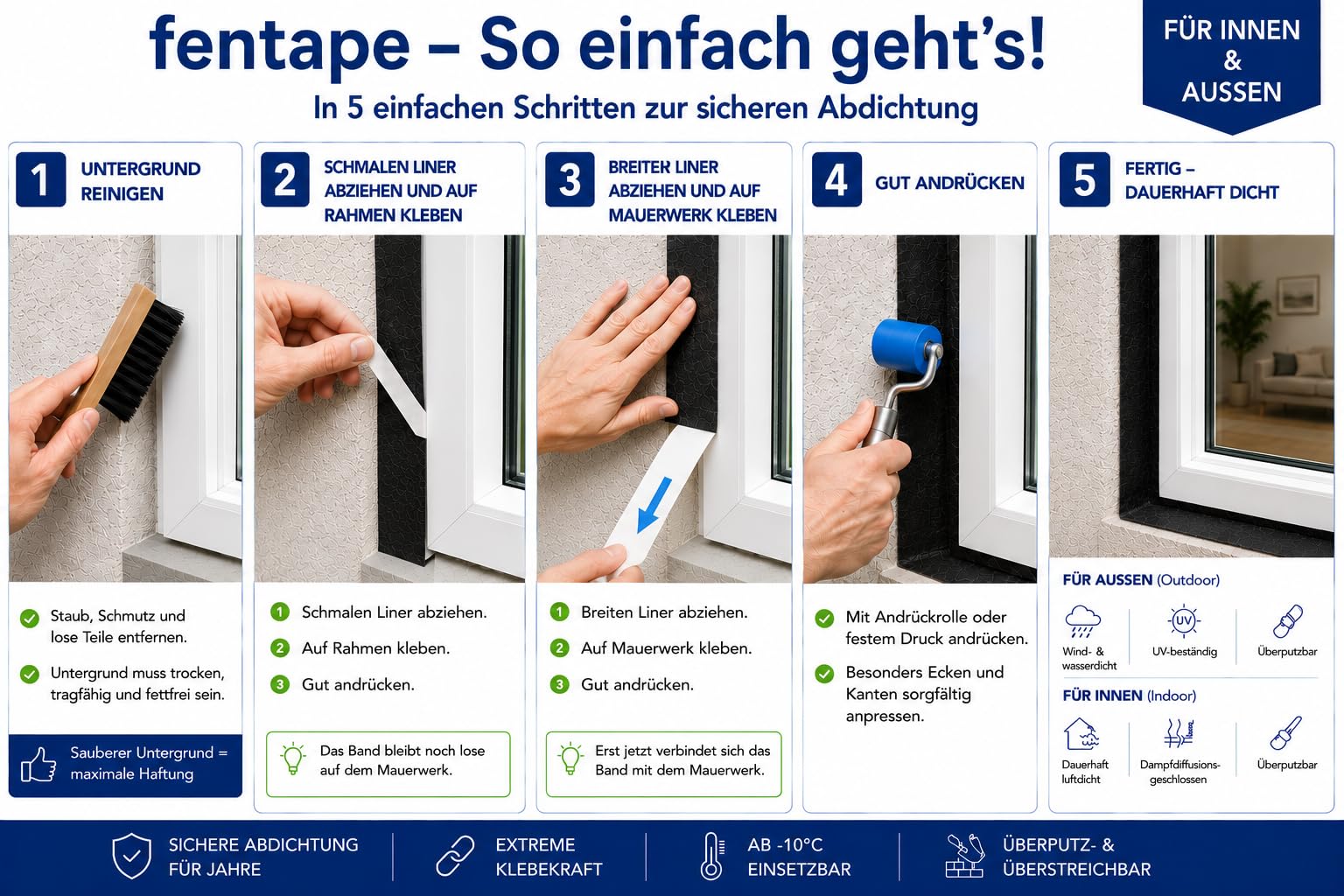 fentape – So einfach geht's!
In 5 einfachen Schritten zur sicheren Abdichtung

FÜR INNEN & AUSSEN

1 UNTERGRUND REINIGEN

Staub, Schmutz und lose Teile entfernen.

Untergrund muss trocken, tragfähig und fettfrei sein.

Sauberer Untergrund = maximale Haftung

2 SCHMALEN LINER ABZIEHEN UND AUF RAHMEN KLEBEN

1 Schmalen Liner abziehen.
2 Auf Rahmen kleben.
3 Gut andrücken.

Das Band bleibt noch lose auf dem Mauerwerk.

3 BREITER LINER ABZIEHEN UND AUF MAUERWERK KLEBEN

1 Breiten Liner abziehen.
2 Auf Mauerwerk kleben.
3 Gut andrücken.

Erst jetzt verbindet sich das Band mit dem Mauerwerk.

4 GUT ANDRÜCKEN

Mit Andrückrolle oder festem Druck andrücken.

Besonders Ecken und Kanten sorgfältig anpressen.

5 FERTIG – DAUERHAFT DICHT

FÜR AUSSEN (Outdoor)

Wind- & wasserdicht
UV
UV-beständig
Überputzbar

FÜR INNEN (Indoor)

Dauerhaft luftdicht
Dampfdiffusions-geschlossen
Überputzbar

SICHERE ABDICHTUNG FÜR JAHRE
EXTREME KLEBEKRAFT
AB -10°C EINSETZBAR
ÜBERPUTZ- & ÜBERSTREICHBAR