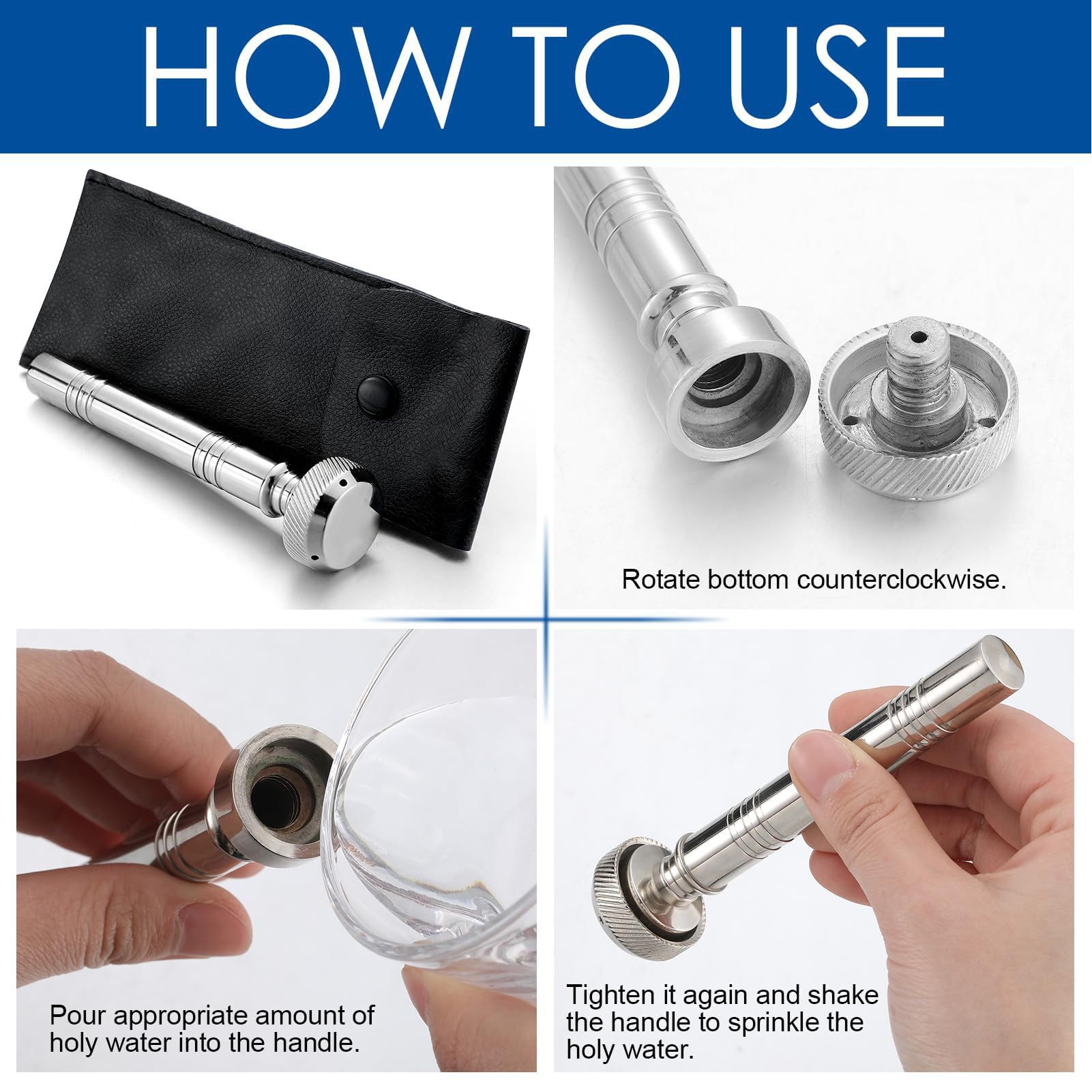 HOW TO USE

Rotate bottom counterclockwise.

Pour appropriate amount of holy water into the handle.

Tighten it again and shake the handle to sprinkle the holy water.