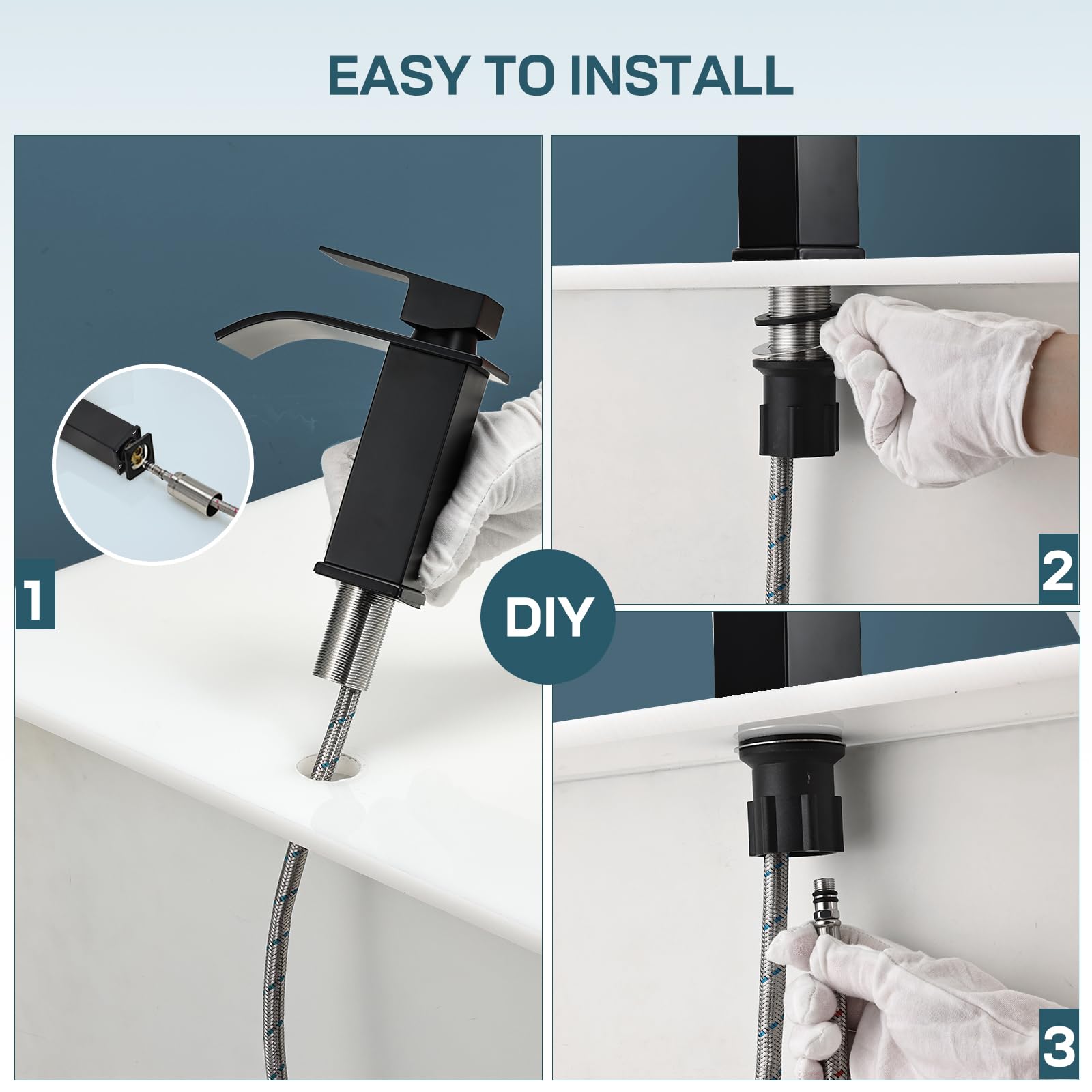 EASY TO INSTALL

1

DIY

2

3