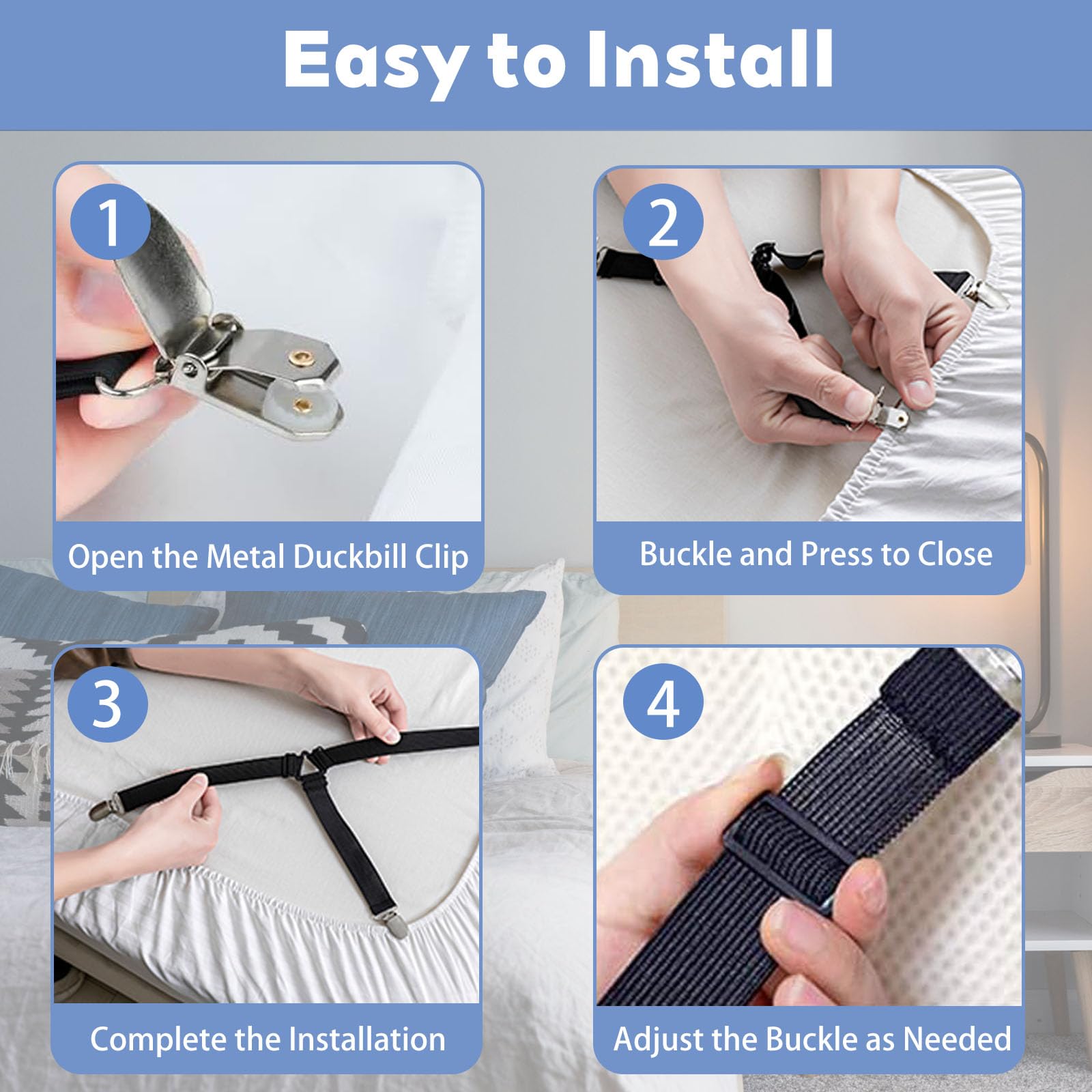 Easy to Install

1
Open the Metal Duckbill Clip

2
Buckle and Press to Close

3
Complete the Installation

4
Adjust the Buckle as Needed